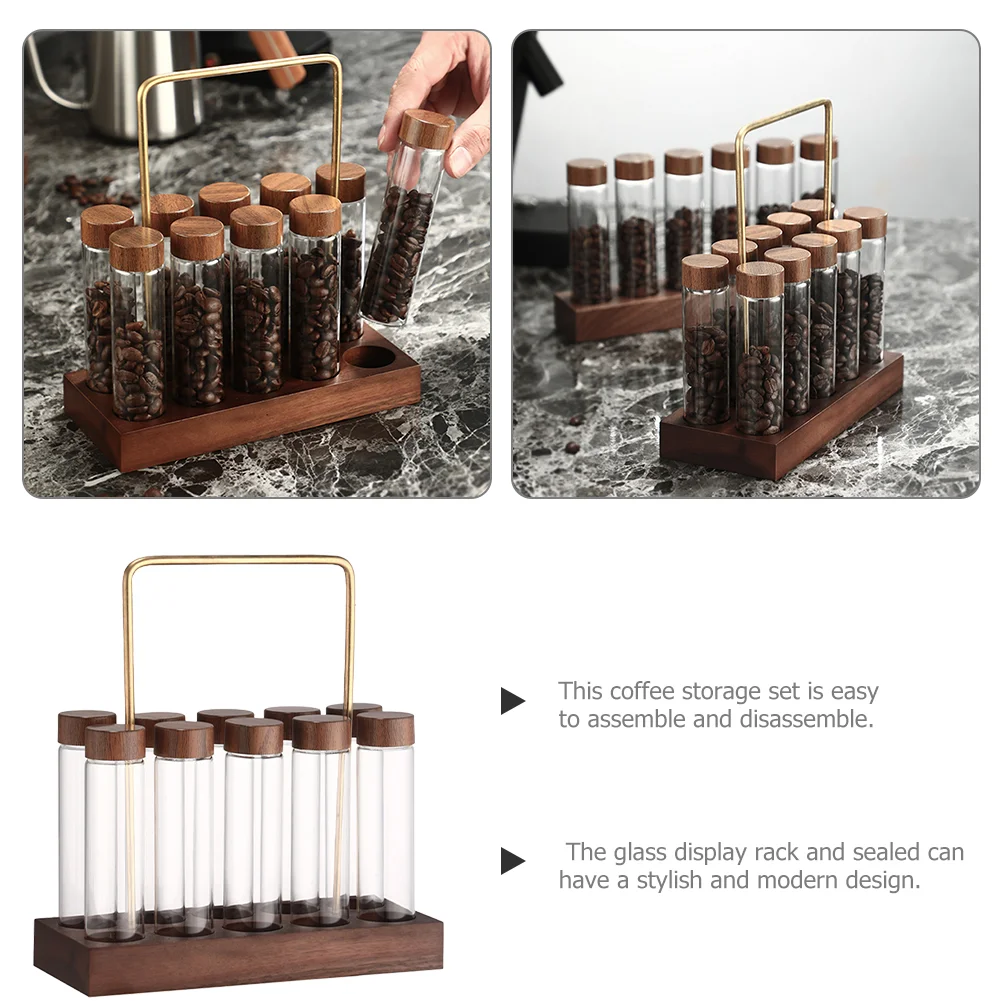 This coffee storage set is easy to assemble and disassemble.

The glass display rack and sealed can have a stylish and modern design.