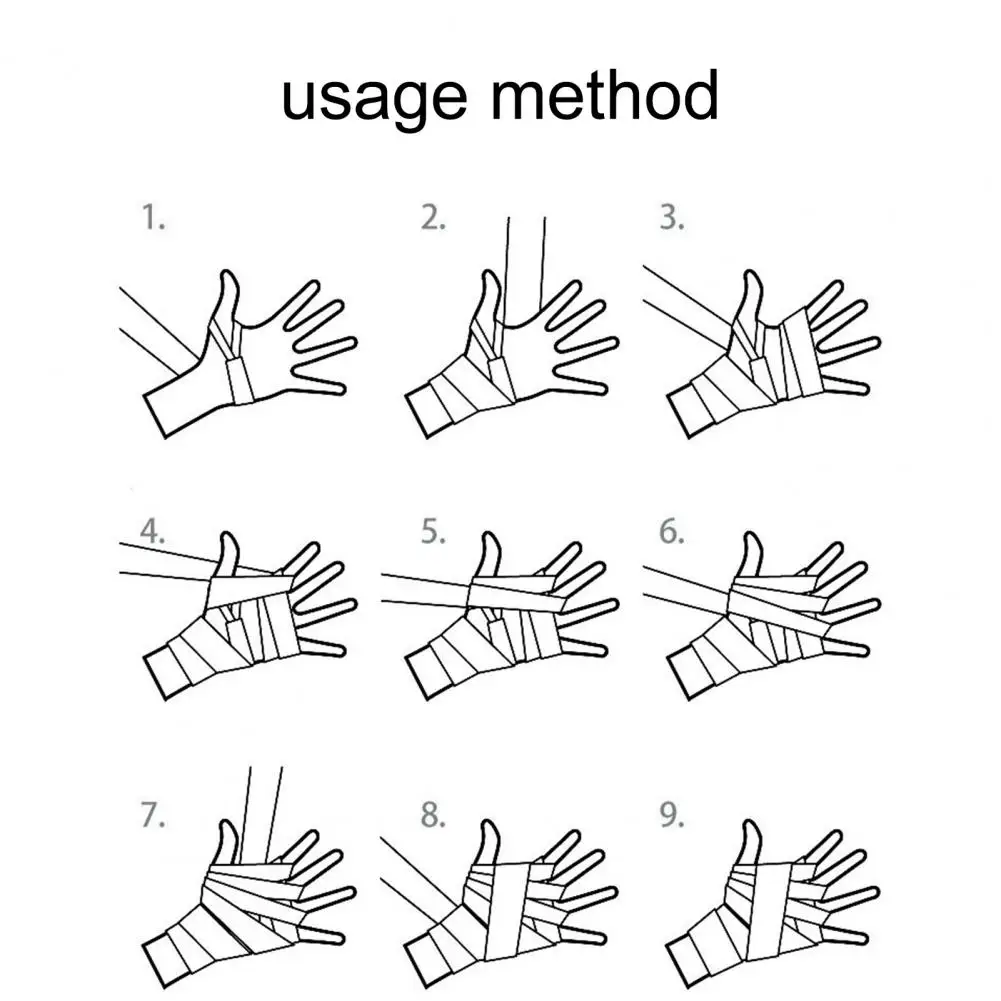 usage method

1.

2.

3.

4.

5.

6.

7.

8.

9.