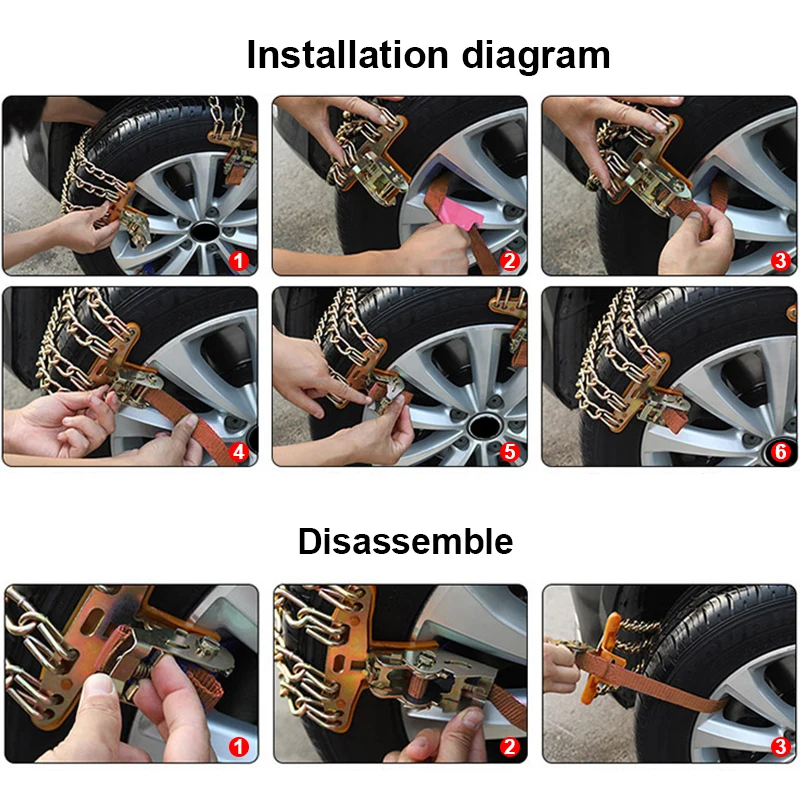 Installation diagram

1

2

3

4

5

6

Disassemble

1

2

3