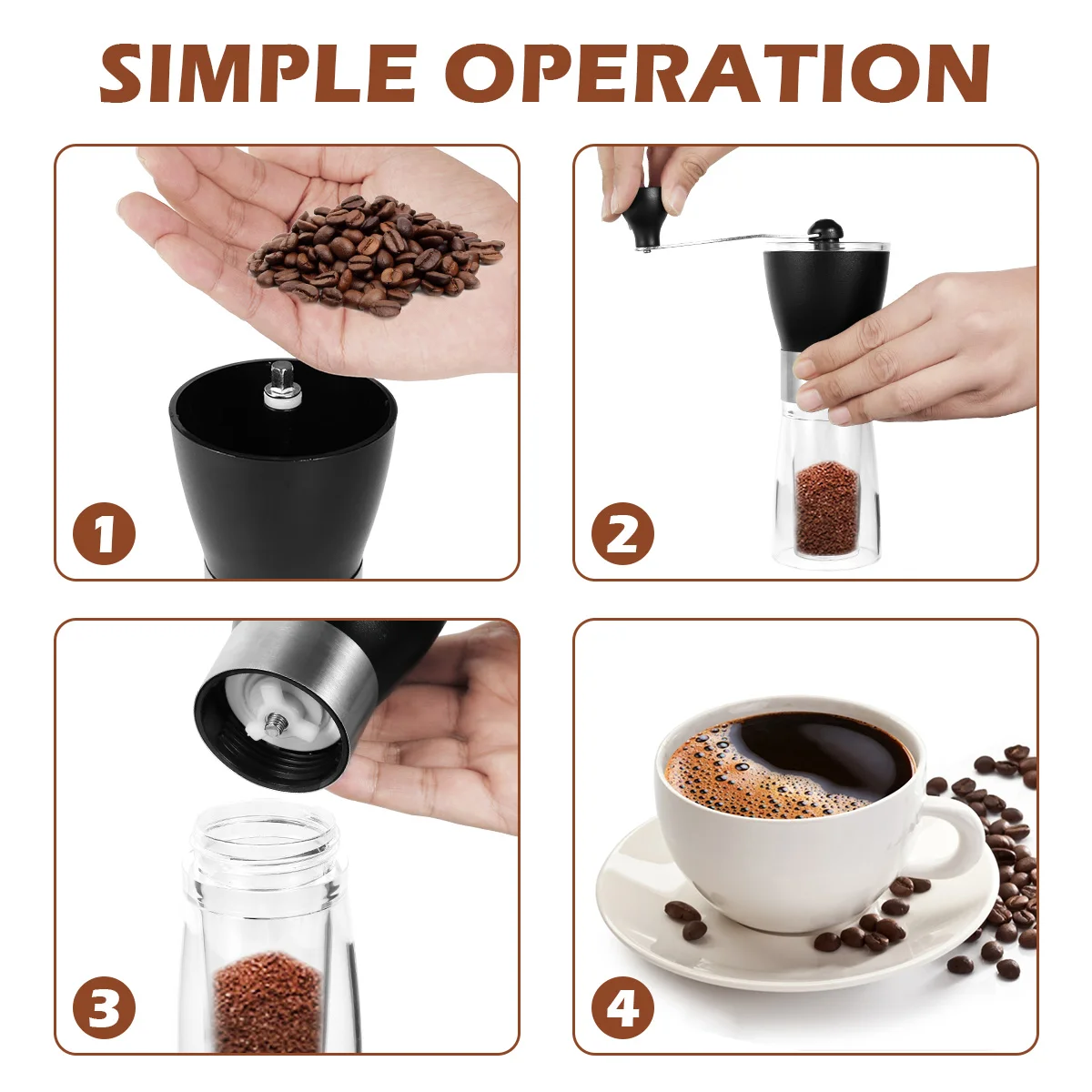 SIMPLE OPERATION

1

2

3

4