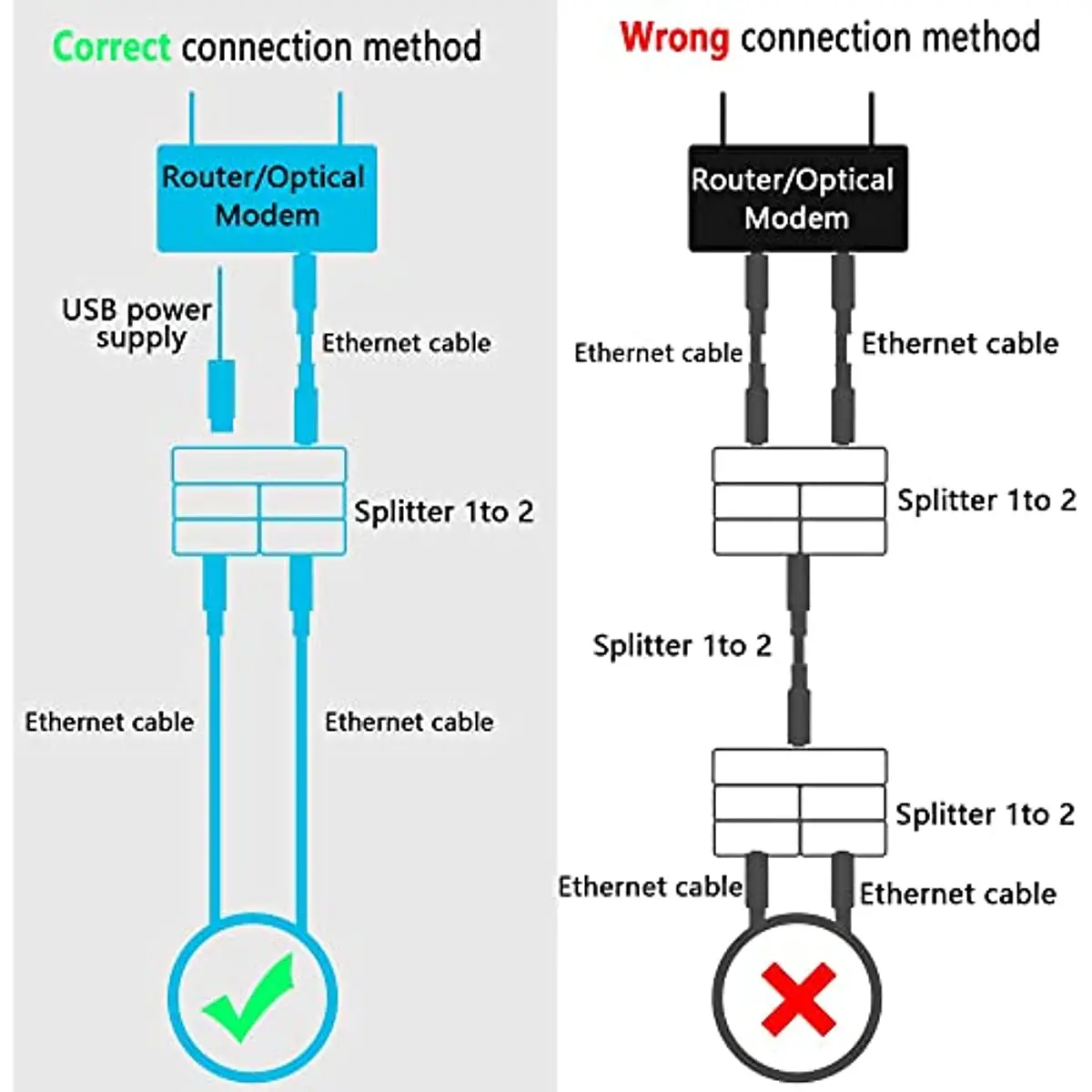 Correct connection method

Router/Optical Modem

USB power supply

Ethernet cable

Splitter 1to 2

Ethernet cable

Ethernet cable

Wrong connection method

Router/Optical Modem

Ethernet cable

Ethernet cable

Splitter 1to 2

Splitter 1to 2

Splitter 1to 2

Ethernet cable

Ethernet cable