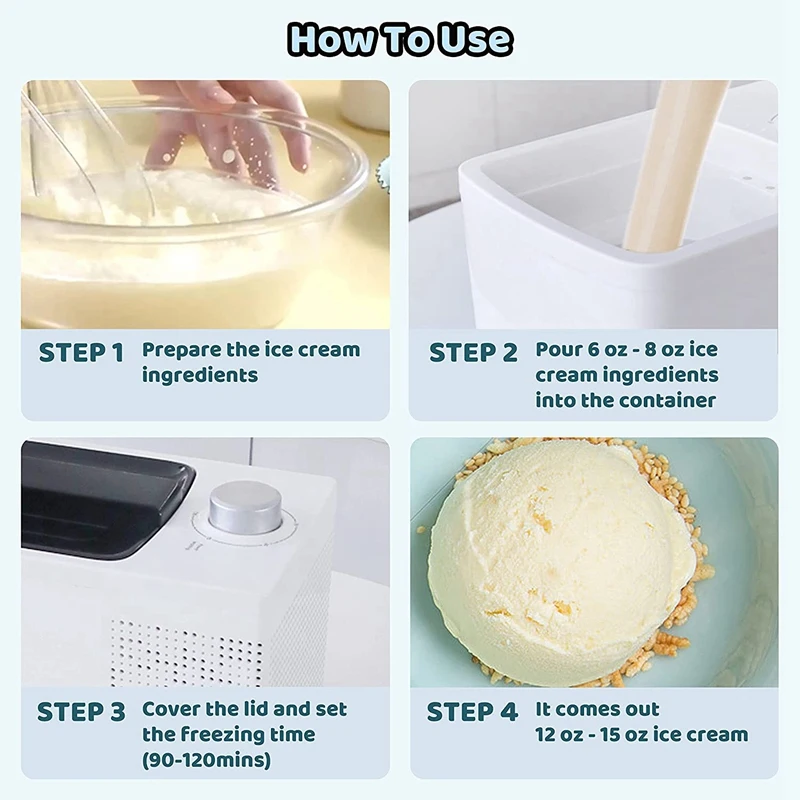 How To Use

STEP 1 Prepare the ice cream ingredients

STEP 2 Pour 6 oz - 8 oz ice cream ingredients into the container

STEP 3 Cover the lid and set the freezing time (90-120mins)

STEP 4 It comes out 12 oz - 15 oz ice cream