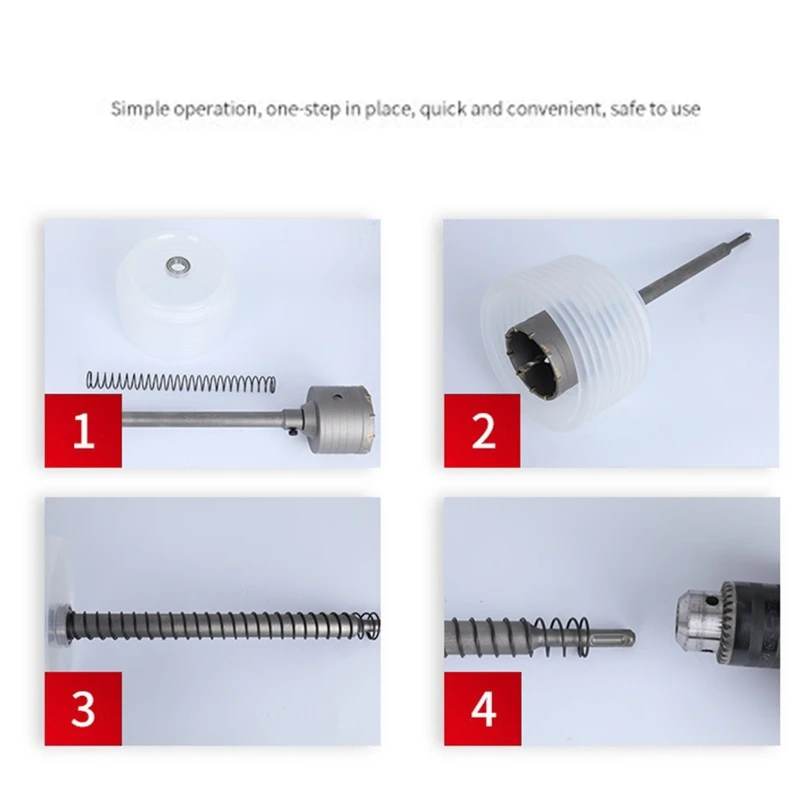 Simple operation, one-step in place, quick and convenient, safe to use

1

2

3

4