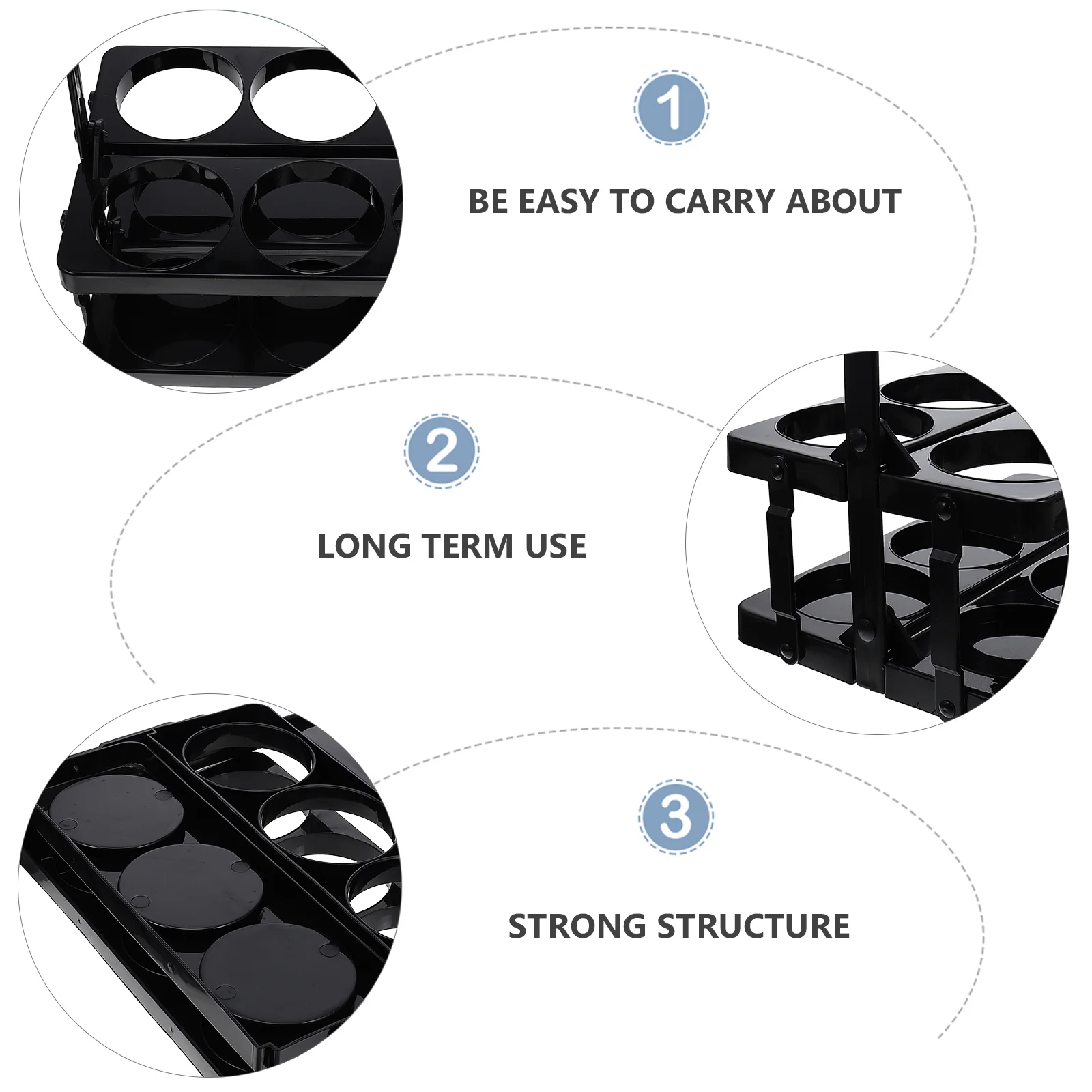 1

BE EASY TO CARRY ABOUT

2

LONG TERM USE

3

STRONG STRUCTURE