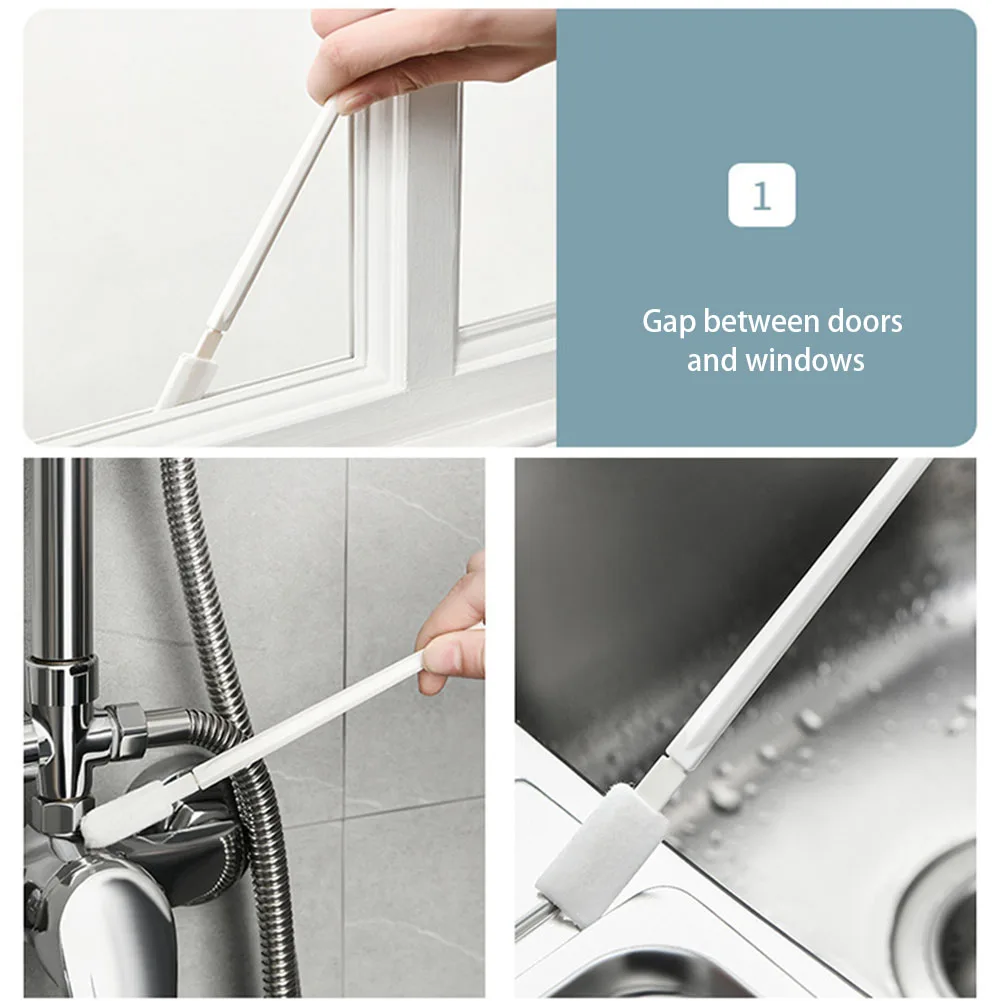 1

Gap between doors and windows