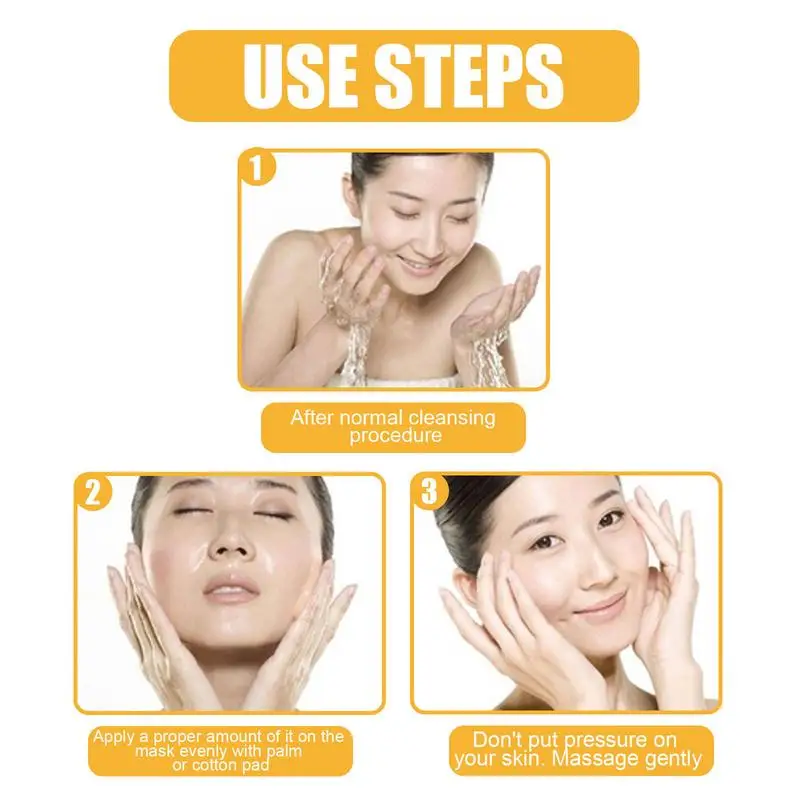 USE STEPS

1

After normal cleansing procedure

2

Apply a proper amount of it on the mask evenly with palm or cotton pad

3

Don't put pressure on your skin. Massage gently