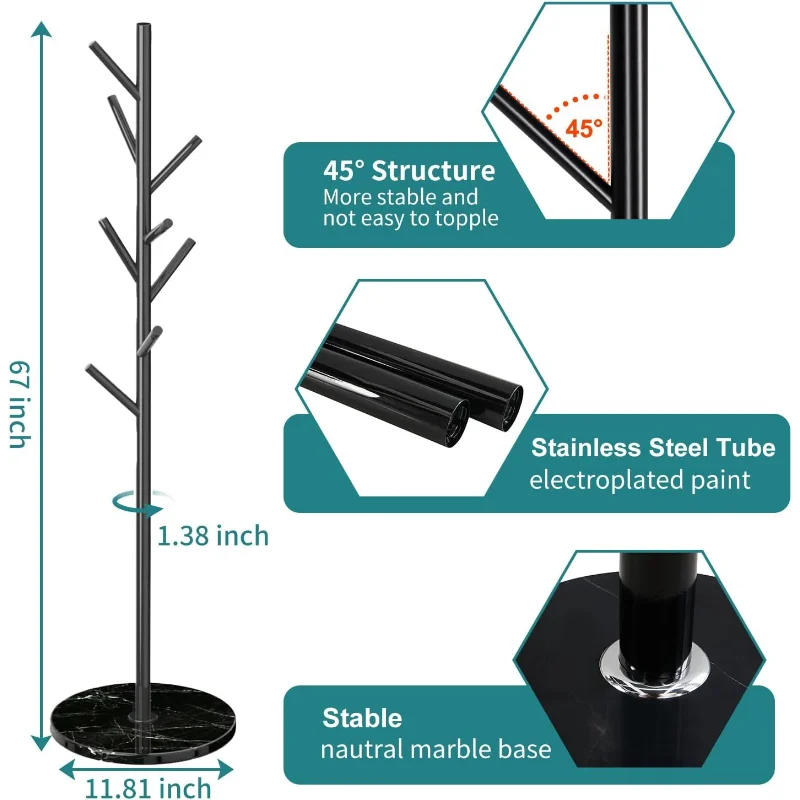 67 inch

1.38 inch

11.81 inch

45°

45° Structure
More stable and not easy to topple

Stainless Steel Tube
electroplated paint

Stable
nautral marble base