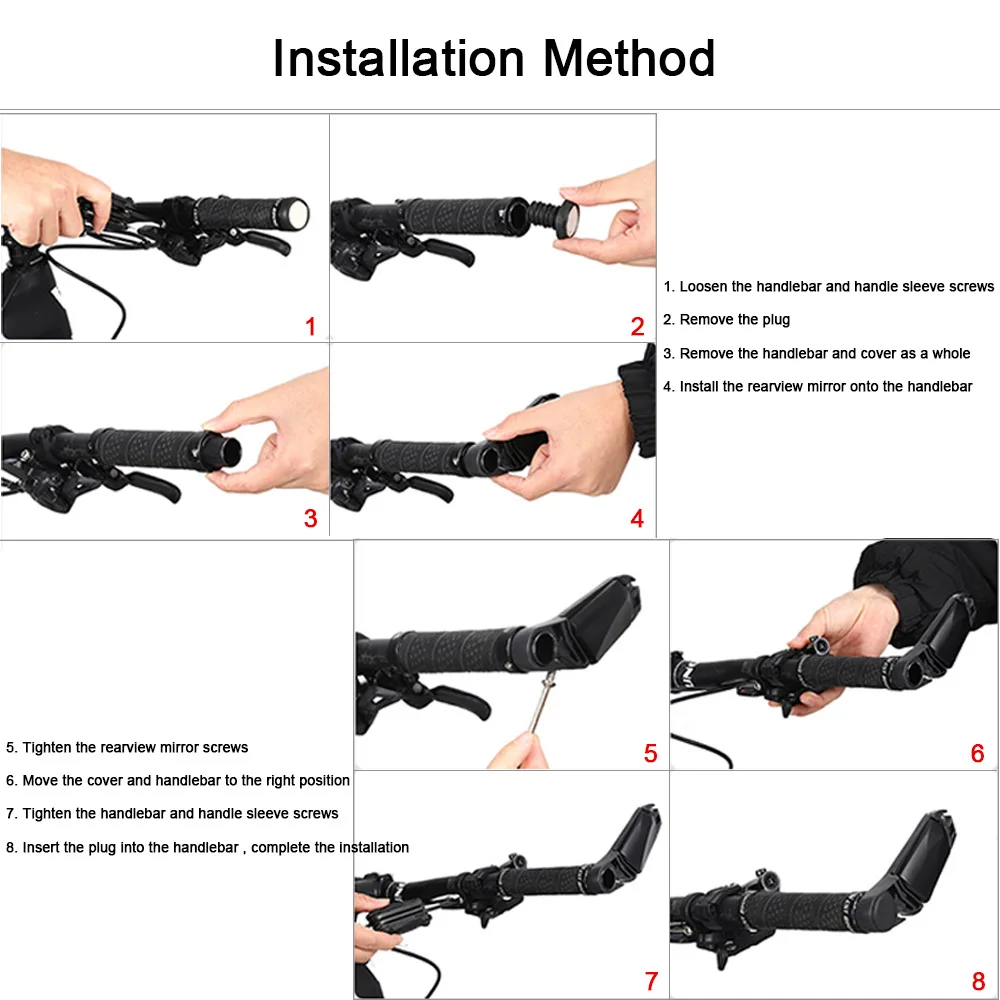 Installation Method

1

2

3

4

1. Loosen the handlebar and handle sleeve screws

2. Remove the plug

3. Remove the handlebar and cover as a whole

4. Install the rearview mirror onto the handlebar

5. Tighten the rearview mirror screws

6. Move the cover and handlebar to the right position

7. Tighten the handlebar and handle sleeve screws

8. Insert the plug into the handlebar , complete the installation

5

6

7

8