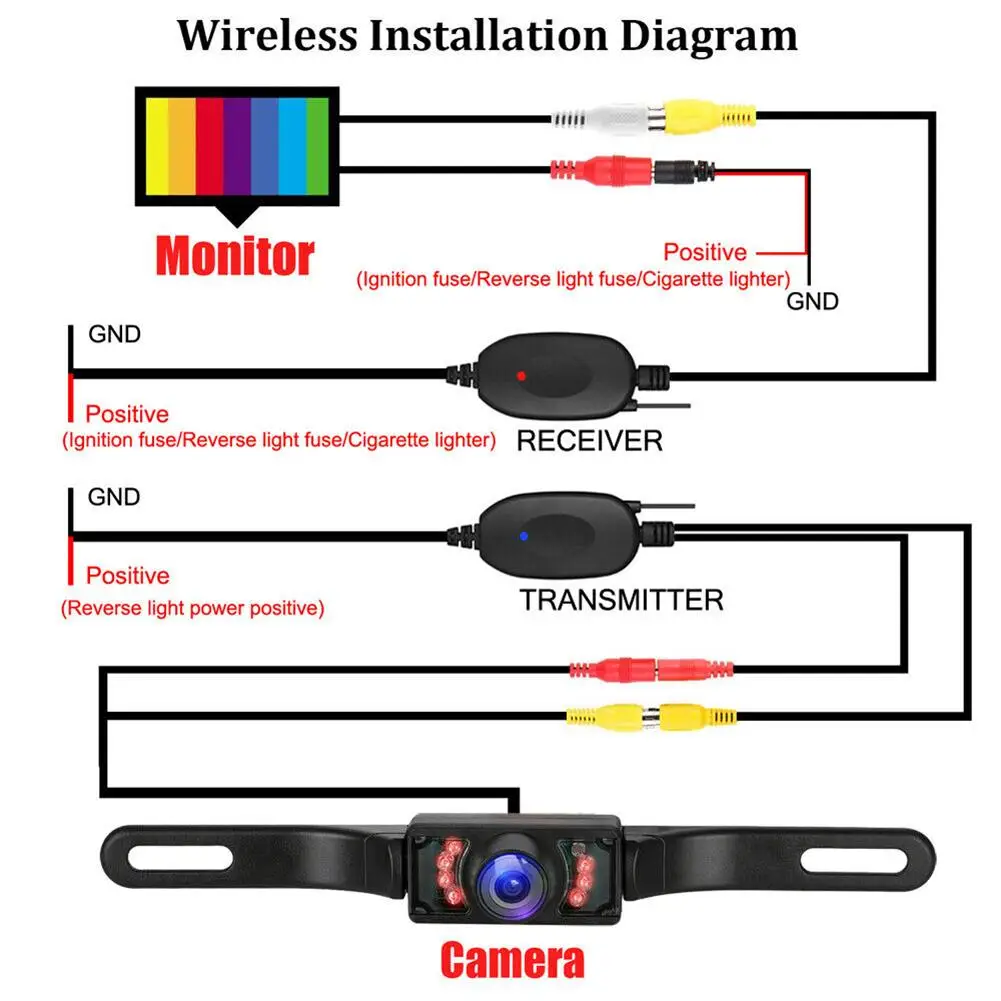 Wireless Installation Diagram

Monitor

Positive
(Ignition fuse/Reverse light fuse/Cigarette lighter)
GND

GND
Positive
(Ignition fuse/Reverse light fuse/Cigarette lighter)
RECEIVER

GND
Positive
(Reverse light power positive)
TRANSMITTER

Camera