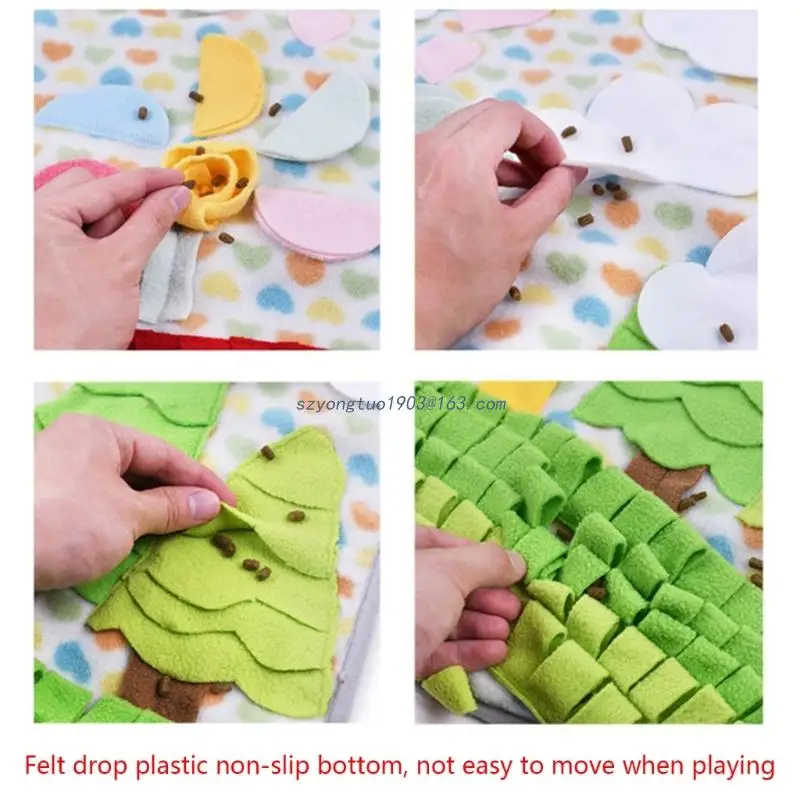 szyongtuo1903@163.com

Felt drop plastic non-slip bottom, not easy to move when playing