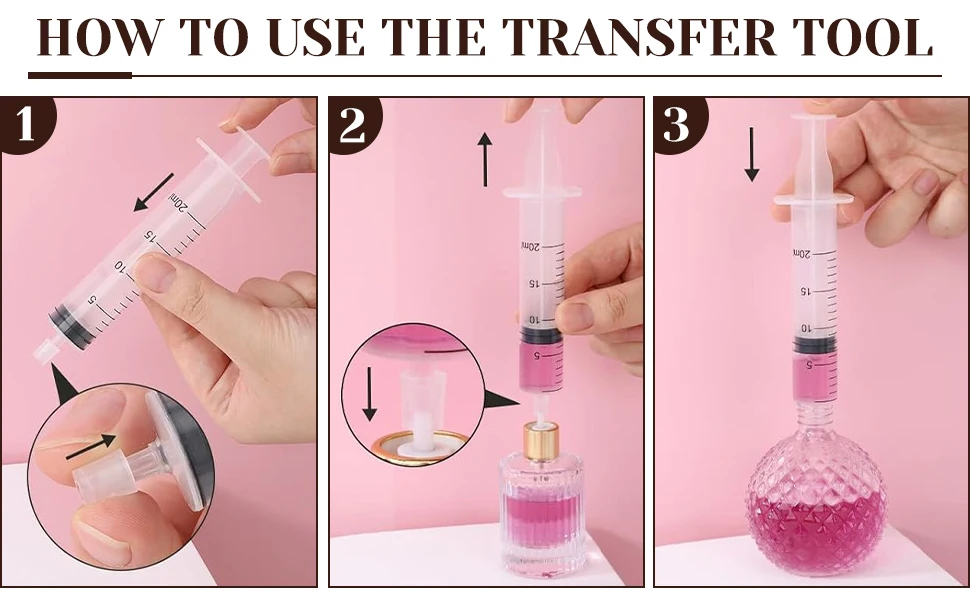 HOW TO USE THE TRANSFER TOOL

1

20ml
15
10
5

2

20ml
15
10
5

3

20ml
15
10
5