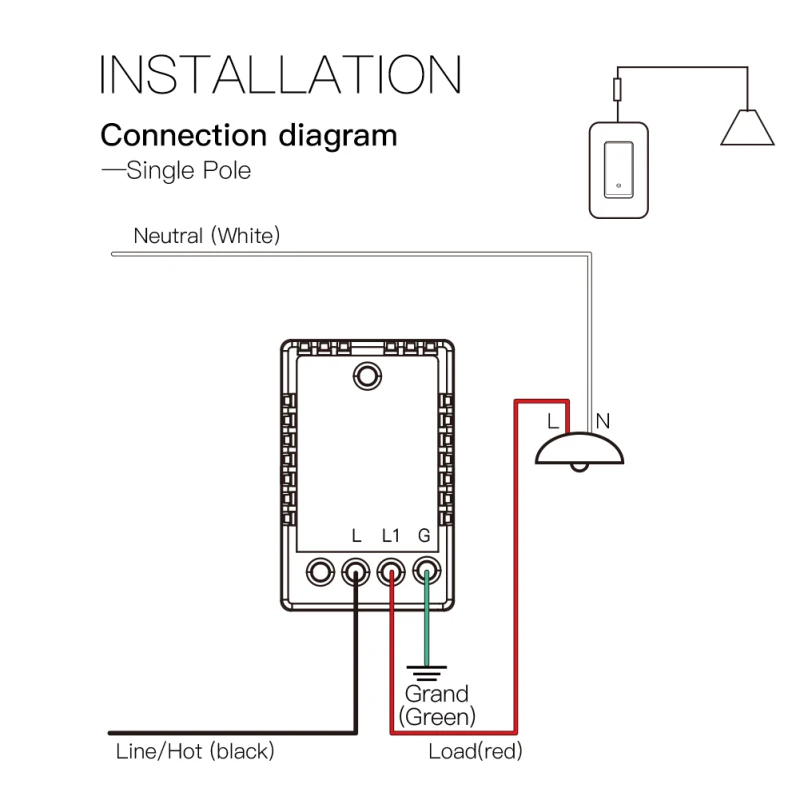 INSTALLATION

Connection diagram

—Single Pole

Neutral (White)

L

N

L

L1

G

Grand
(Green)

Line/Hot (black)

Load(red)