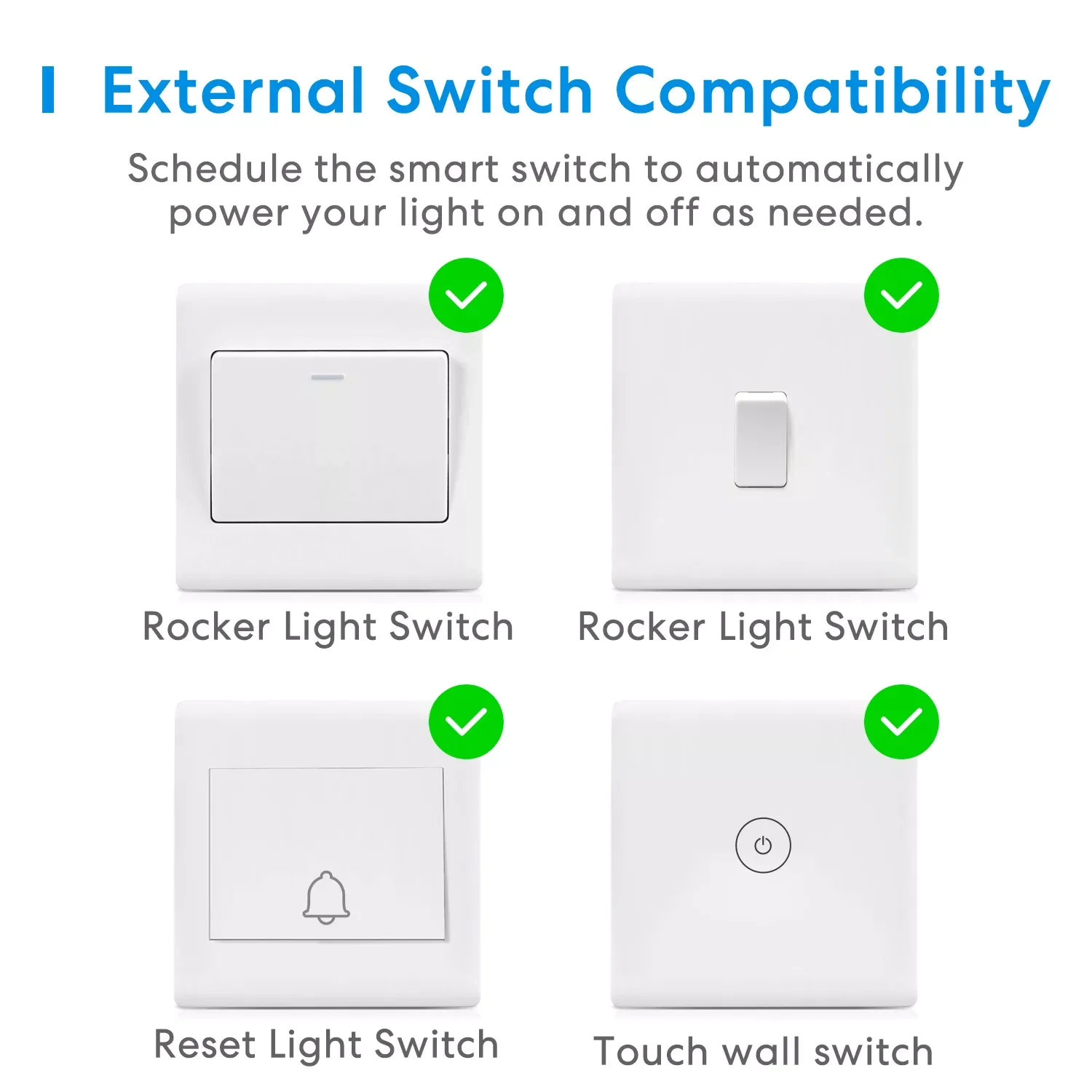 External Switch Compatibility

Schedule the smart switch to automatically power your light on and off as needed.

Rocker Light Switch

Rocker Light Switch

Reset Light Switch

Touch wall switch