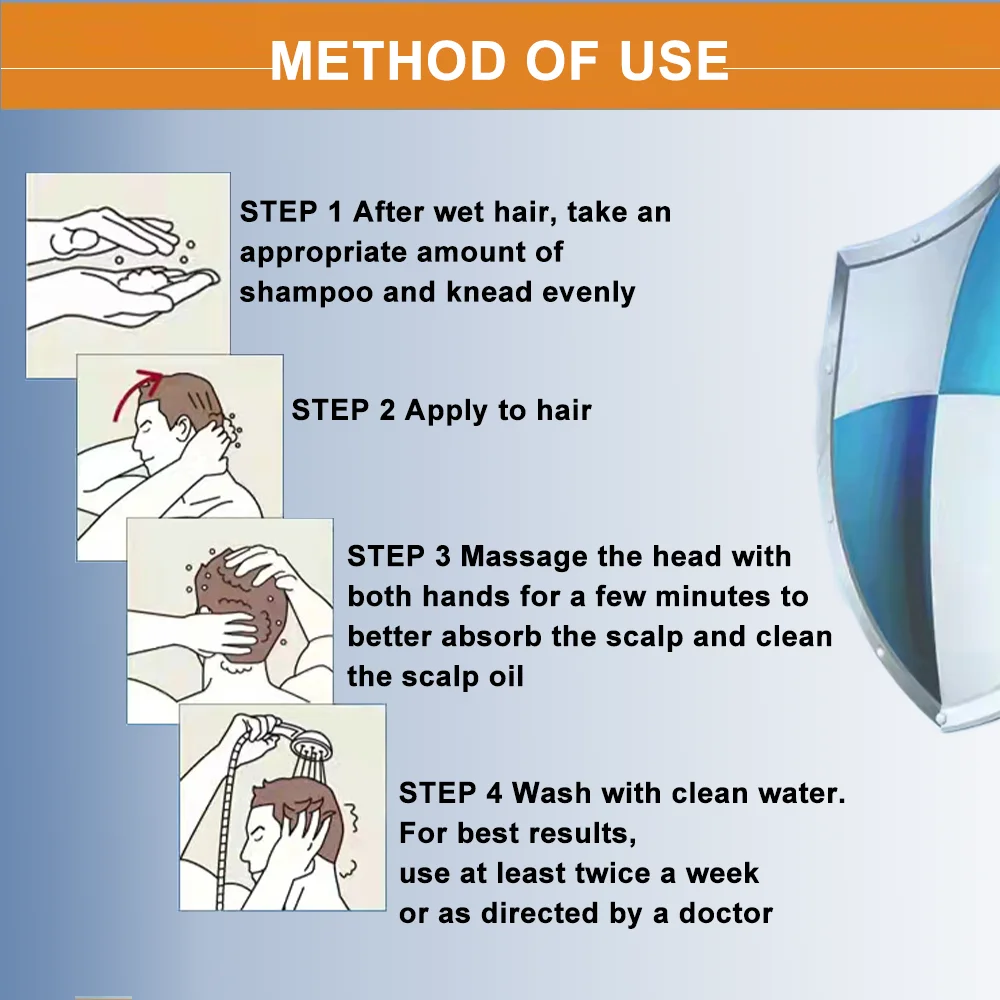 METHOD OF USE

STEP 1 After wet hair, take an appropriate amount of shampoo and knead evenly

STEP 2 Apply to hair

STEP 3 Massage the head with both hands for a few minutes to better absorb the scalp and clean the scalp oil

STEP 4 Wash with clean water.
For best results,
use at least twice a week
or as directed by a doctor