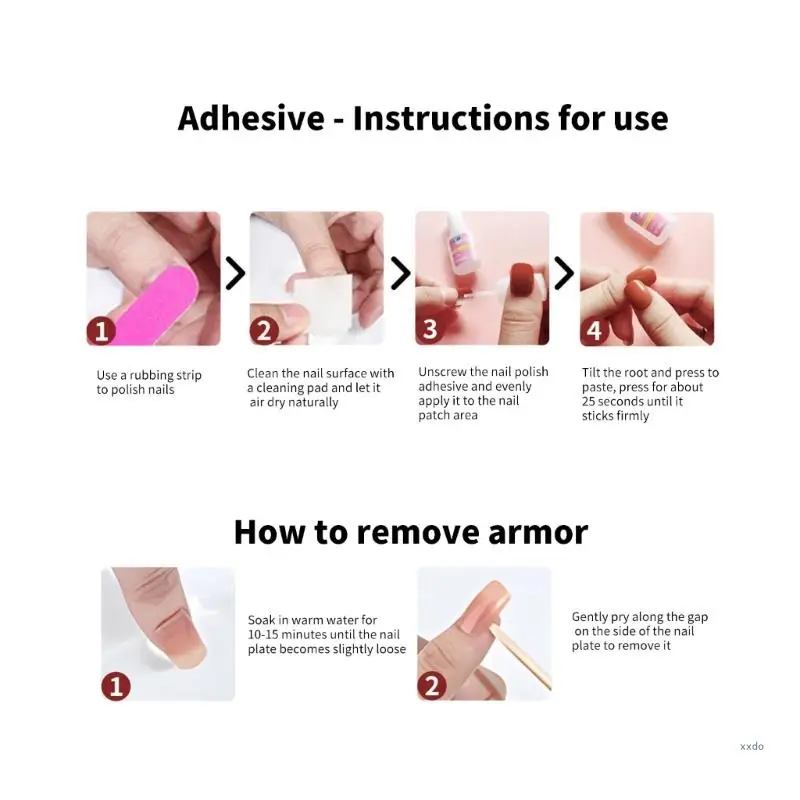 Adhesive - Instructions for use

1

Use a rubbing strip to polish nails

2

Clean the nail surface with a cleaning pad and let it air dry naturally

3

Unscrew the nail polish adhesive and evenly apply it to the nail patch area

4

Tilt the root and press to paste, press for about 25 seconds until it sticks firmly

How to remove armor

1

Soak in warm water for 10-15 minutes until the nail plate becomes slightly loose

2

Gently pry along the gap on the side of the nail plate to remove it

xxdo