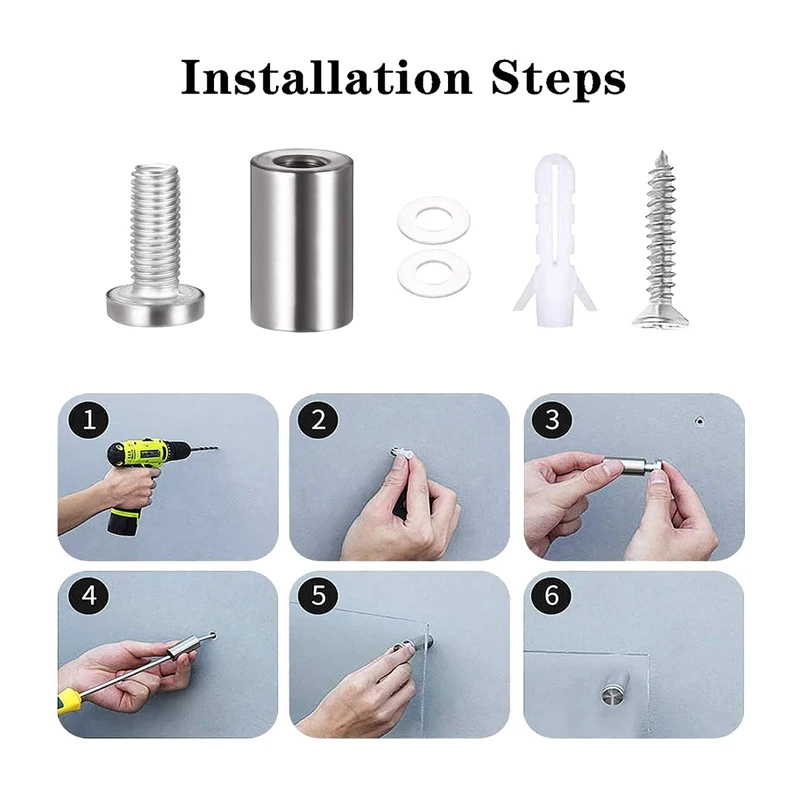 Installation Steps

1

2

3

4

5

6