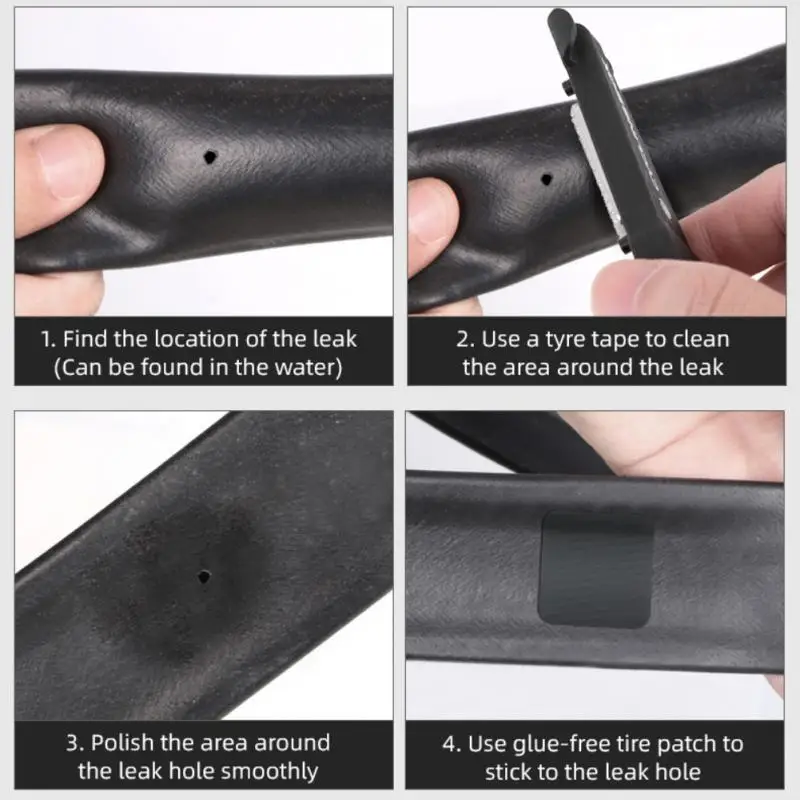 1. Find the location of the leak (Can be found in the water)

2. Use a tyre tape to clean the area around the leak

3. Polish the area around the leak hole smoothly

4. Use glue-free tire patch to stick to the leak hole