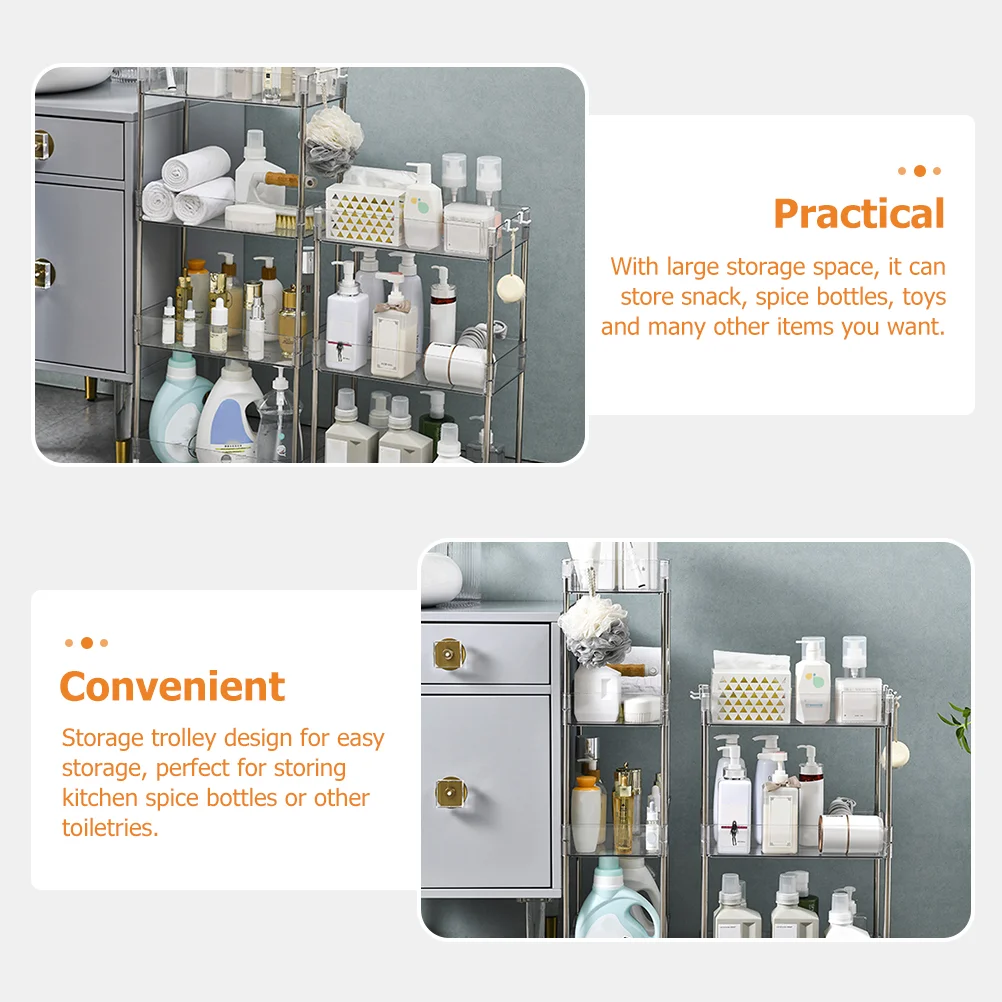 Practical

With large storage space, it can store snack, spice bottles, toys and many other items you want.

Convenient

Storage trolley design for easy storage, perfect for storing kitchen spice bottles or other toiletries.