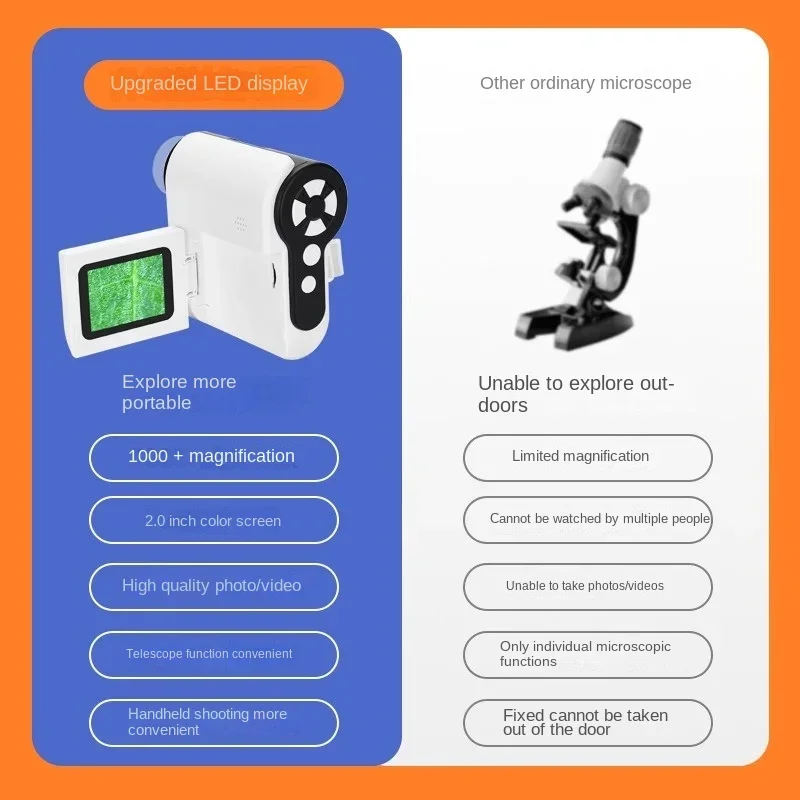 Upgraded LED display

Explore more portable

1000 + magnification

2.0 inch color screen

High quality photo/video

Telescope function convenient

Handheld shooting more convenient

Other ordinary microscope

Unable to explore outdoors

Limited magnification

Cannot be watched by multiple people

Unable to take photos/videos

Only individual microscopic functions

Fixed cannot be taken out of the door