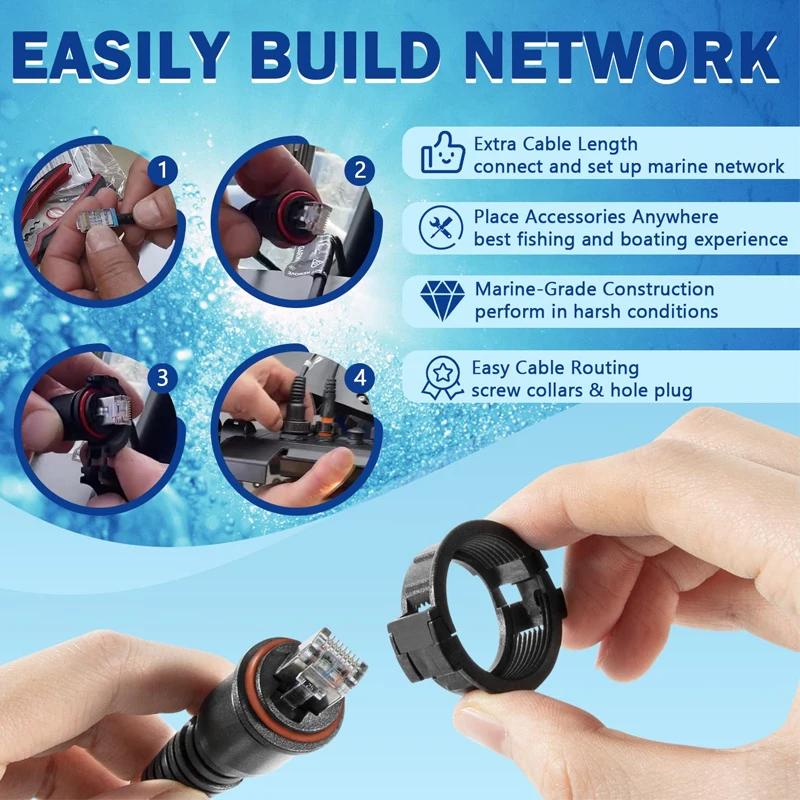 EASILY BUILD NETWORK

1

2

3

4

Extra Cable Length
connect and set up marine network

Place Accessories Anywhere
best fishing and boating experience

Marine-Grade Construction
perform in harsh conditions

Easy Cable Routing
screw collars & hole plug