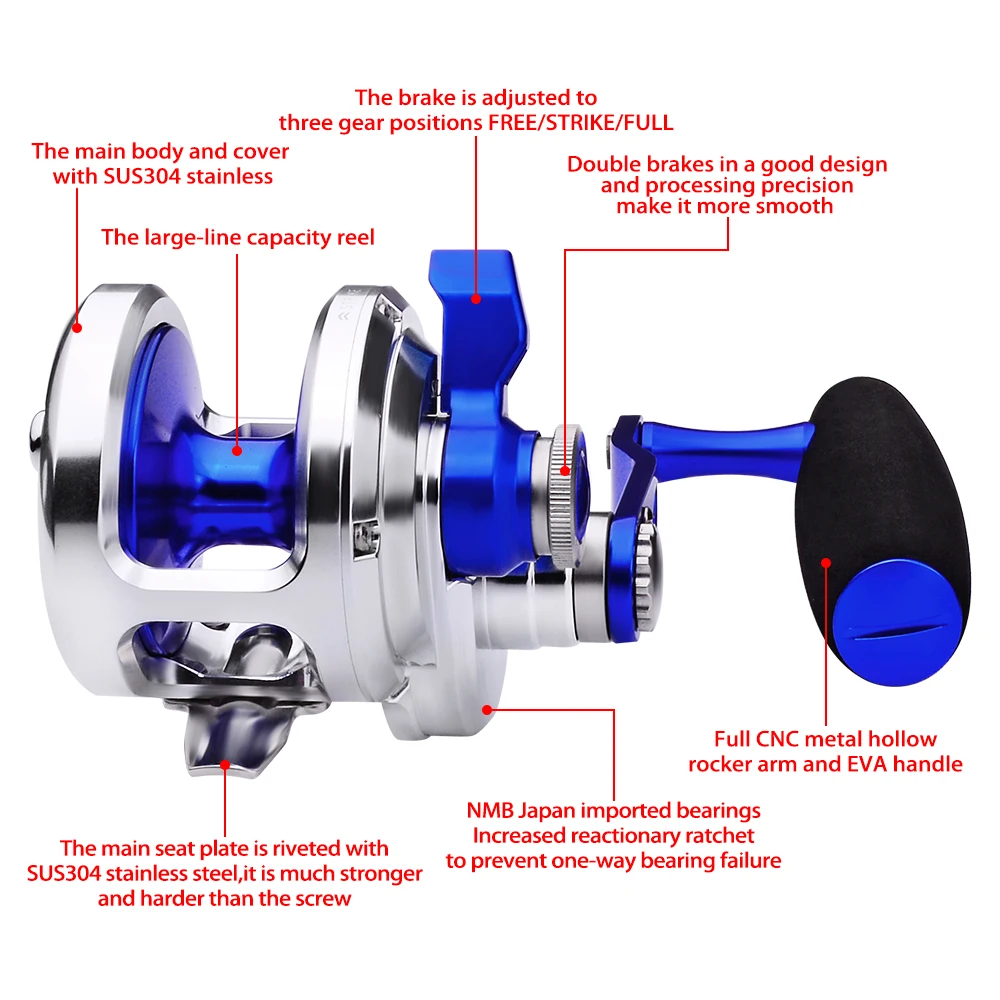 The brake is adjusted to three gear positions FREE/STRIKE/FULL

The main body and cover with SUS304 stainless

Double brakes in a good design and processing precision make it more smooth

The large-line capacity reel

Full CNC metal hollow rocker arm and EVA handle

NMB Japan imported bearings Increased reactionary ratchet to prevent one-way bearing failure

The main seat plate is riveted with SUS304 stainless steel,it is much stronger and harder than the screw