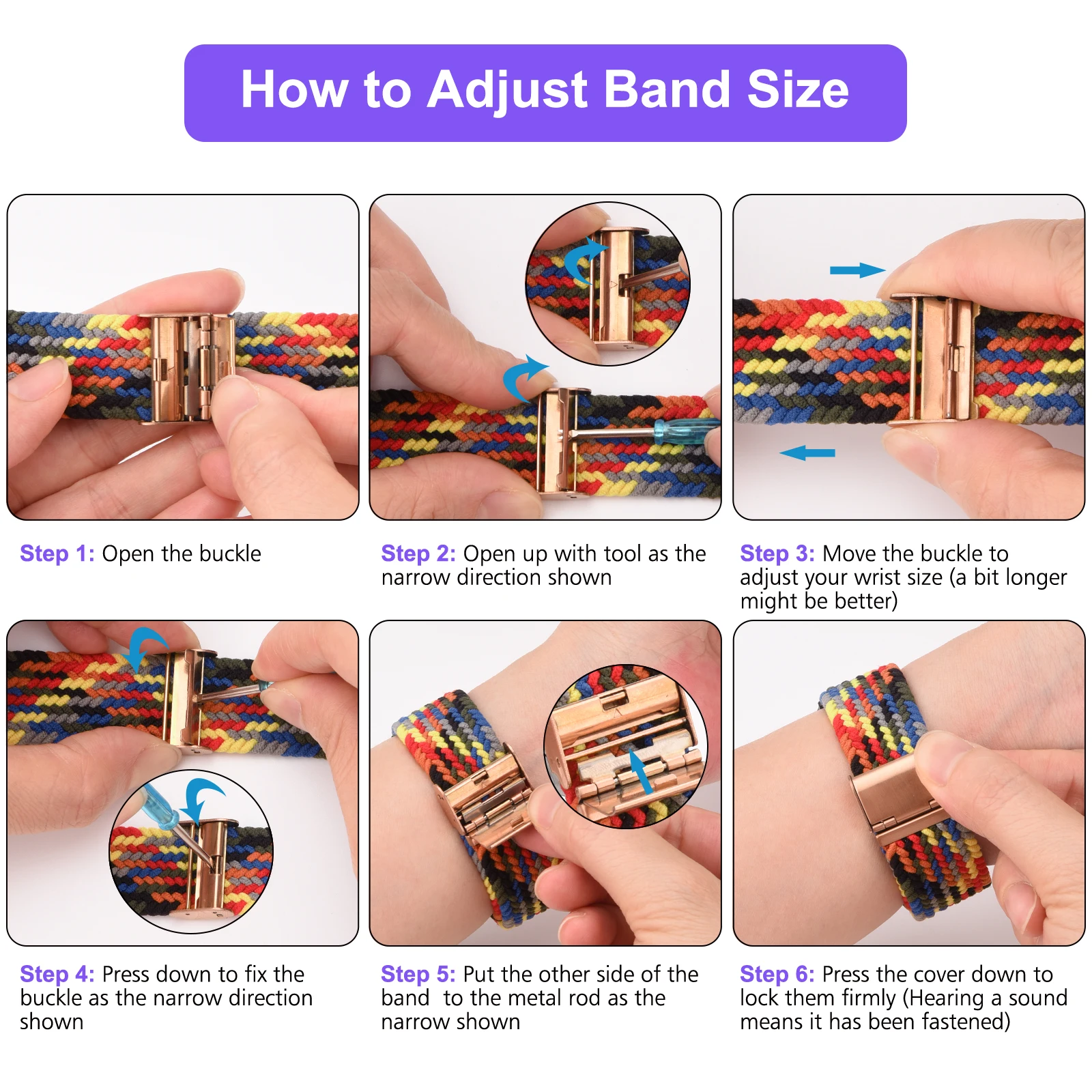 How to Adjust Band Size

Step 1: Open the buckle

Step 2: Open up with tool as the narrow direction shown

Step 3: Move the buckle to adjust your wrist size (a bit longer might be better)

Step 4: Press down to fix the buckle as the narrow direction shown

Step 5: Put the other side of the band  to the metal rod as the narrow shown

Step 6: Press the cover down to lock them firmly (Hearing a sound means it has been fastened)