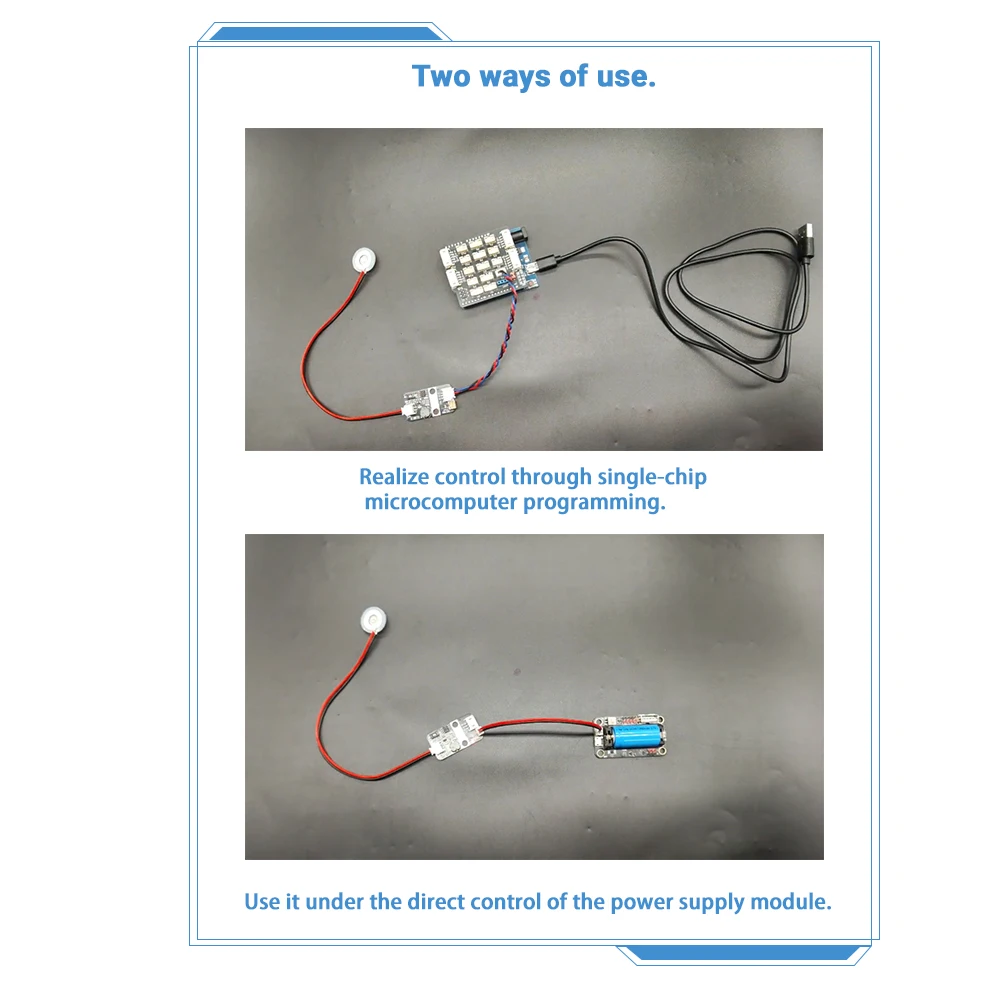 Two ways of use.

Realize control through single-chip microcomputer programming.

Use it under the direct control of the power supply module.