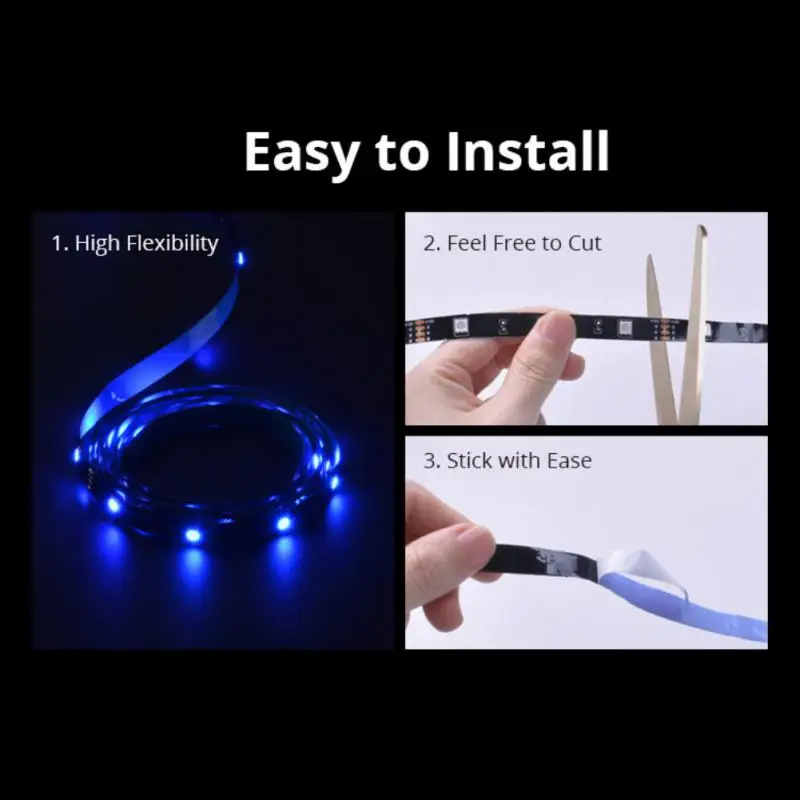 Easy to Install

1. High Flexibility

2. Feel Free to Cut

3. Stick with Ease