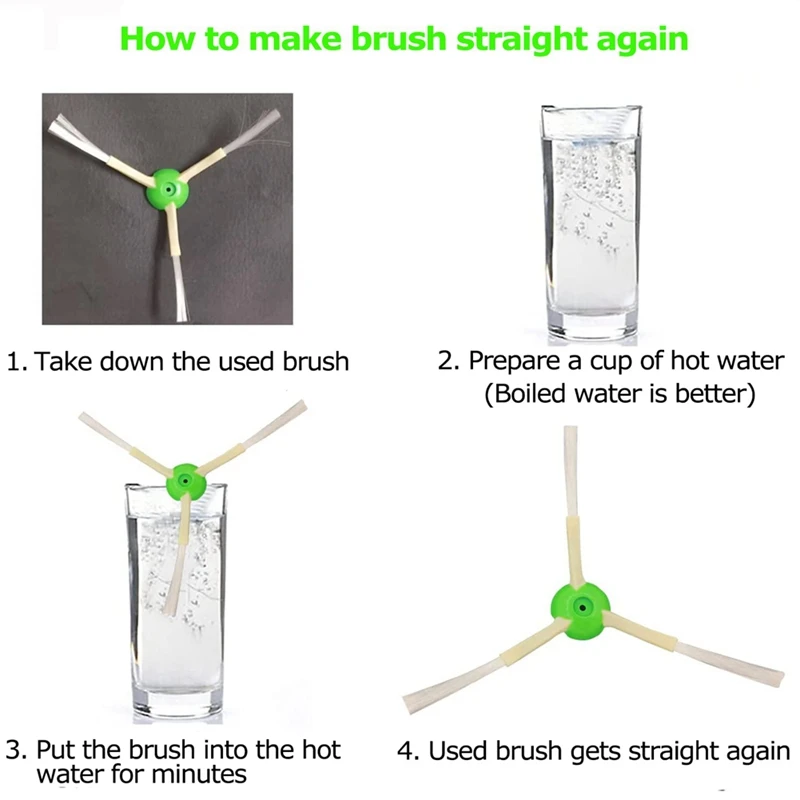 How to make brush straight again

1. Take down the used brush

2. Prepare a cup of hot water (Boiled water is better)

3. Put the brush into the hot water for minutes

4. Used brush gets straight again