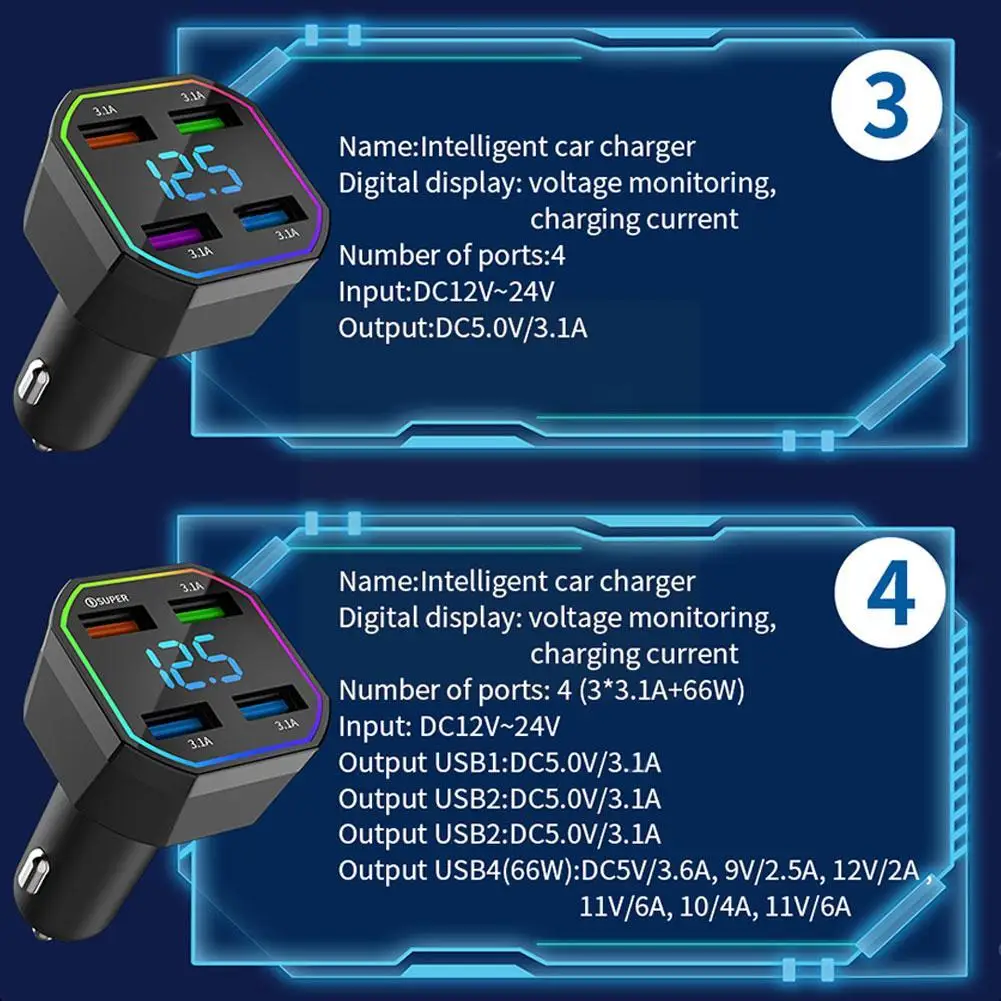 3.1A
3.1A
12.5
3.1A
3.1A

3

Name:Intelligent car charger
Digital display: voltage monitoring, charging current
Number of ports:4
Input:DC12V~24V
Output:DC5.0V/3.1A

SUPER
3.1A
12.5
3.1A
3.1A

4

Name:Intelligent car charger
Digital display: voltage monitoring, charging current
Number of ports: 4 (3*3.1A+66W)
Input: DC12V~24V
Output USB1:DC5.0V/3.1A
Output USB2:DC5.0V/3.1A
Output USB2:DC5.0V/3.1A
Output USB4(66W):DC5V/3.6A, 9V/2.5A, 12V/2A, 11V/6A, 10/4A, 11V/6A