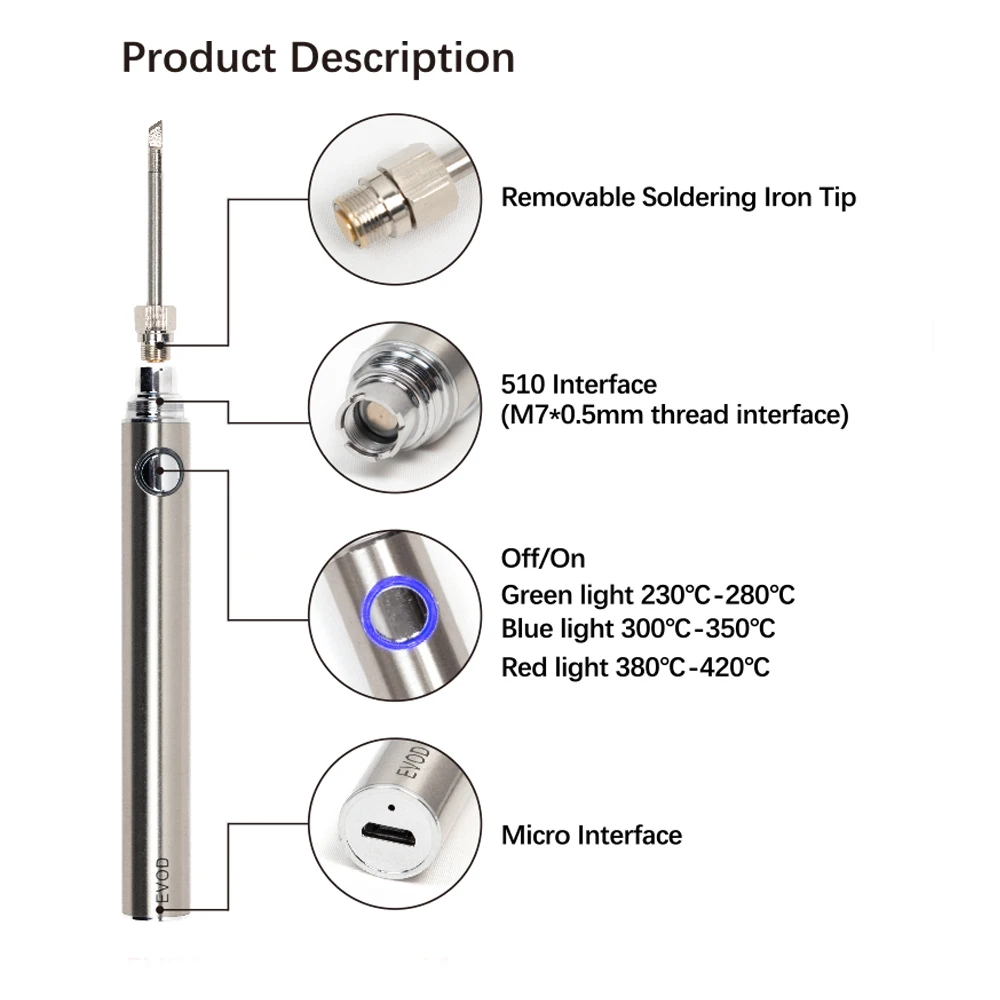 Product Description

Removable Soldering Iron Tip

510 Interface
(M7*0.5mm thread interface)

Off/On
Green light 230℃-280℃
Blue light 300℃-350℃
Red light 380℃-420℃

EVOD

Micro Interface

EVOD