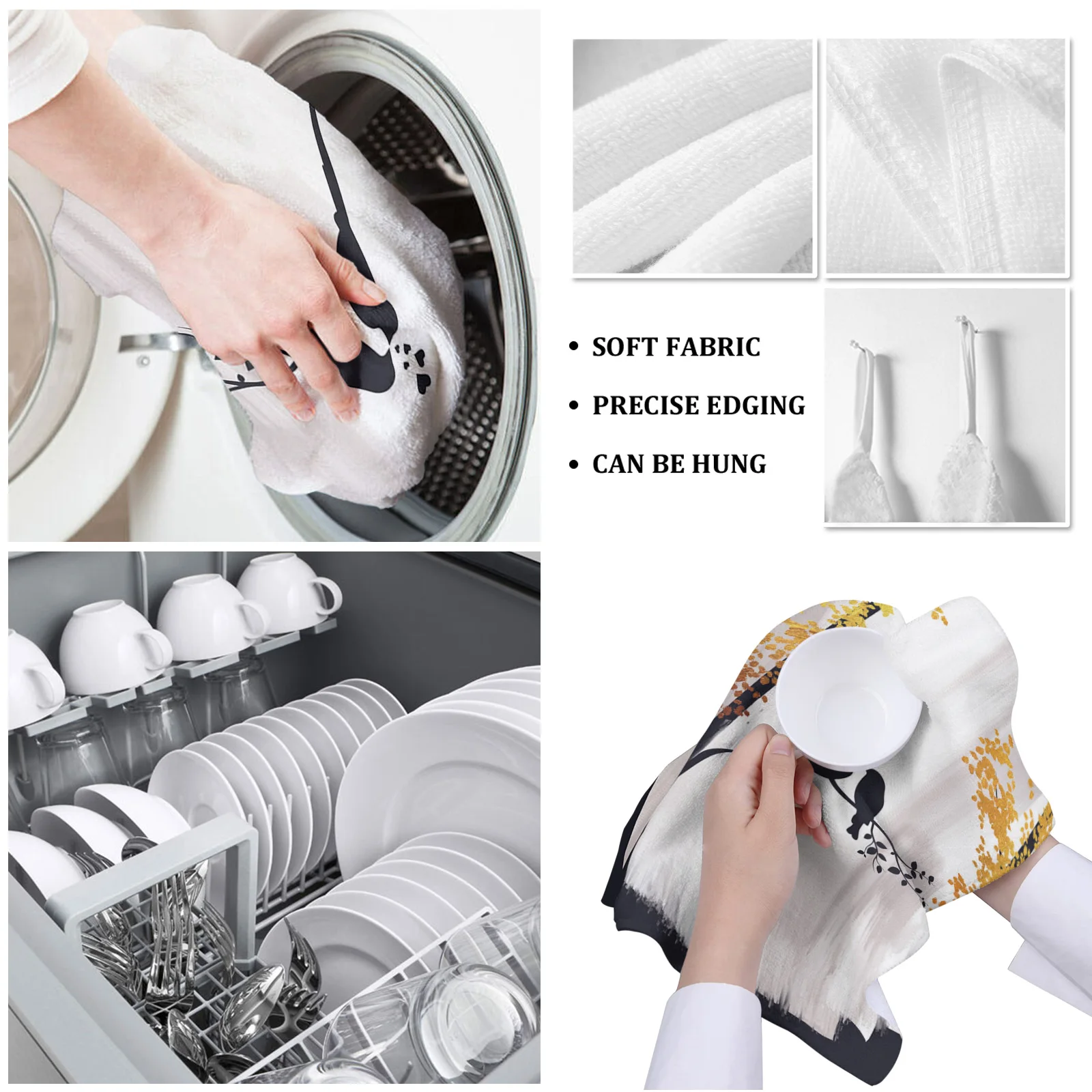 • SOFT FABRIC
• PRECISE EDGING
• CAN BE HUNG