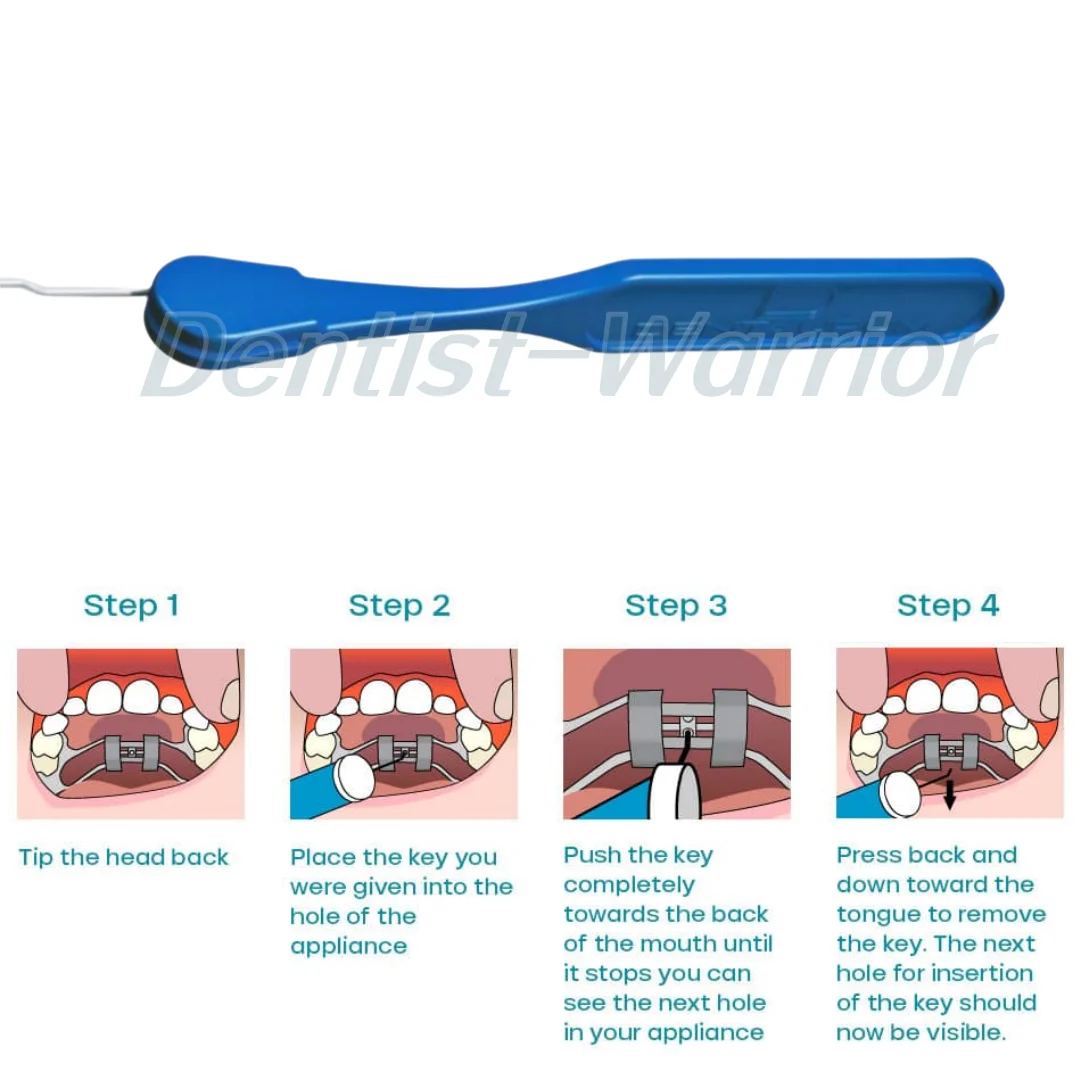 Dentist-Warrior

Step 1

Tip the head back

Step 2

Place the key you were given into the hole of the appliance

Step 3

Push the key completely towards the back of the mouth until it stops you can see the next hole in your appliance

Step 4

Press back and down toward the tongue to remove the key. The next hole for insertion of the key should now be visible.