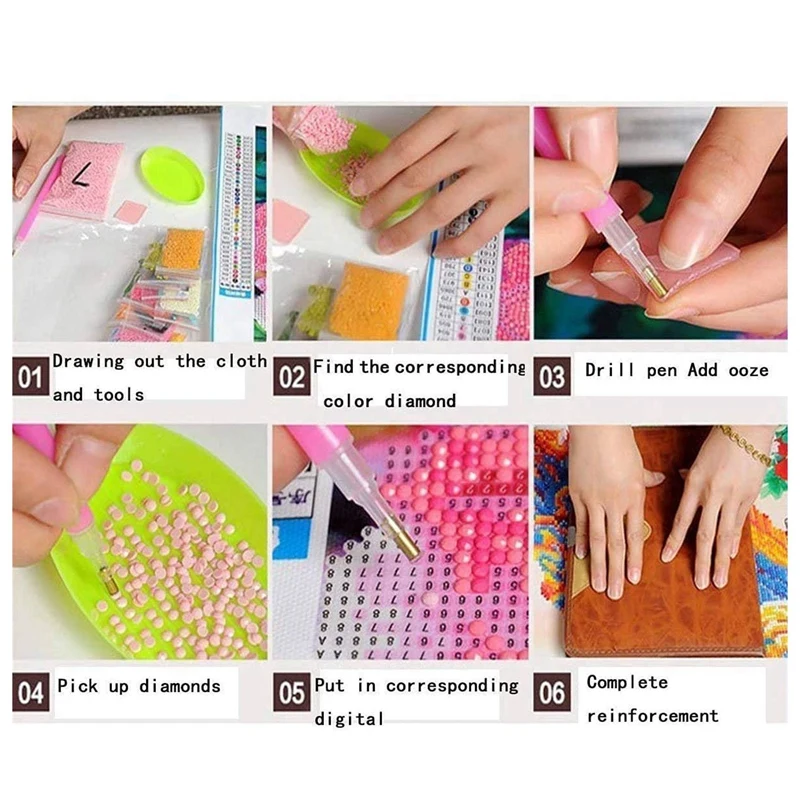 01 Drawing out the cloth and tools

02 Find the corresponding color diamond

03 Drill pen Add ooze

04 Pick up diamonds

05 Put in corresponding digital

06 Complete reinforcement