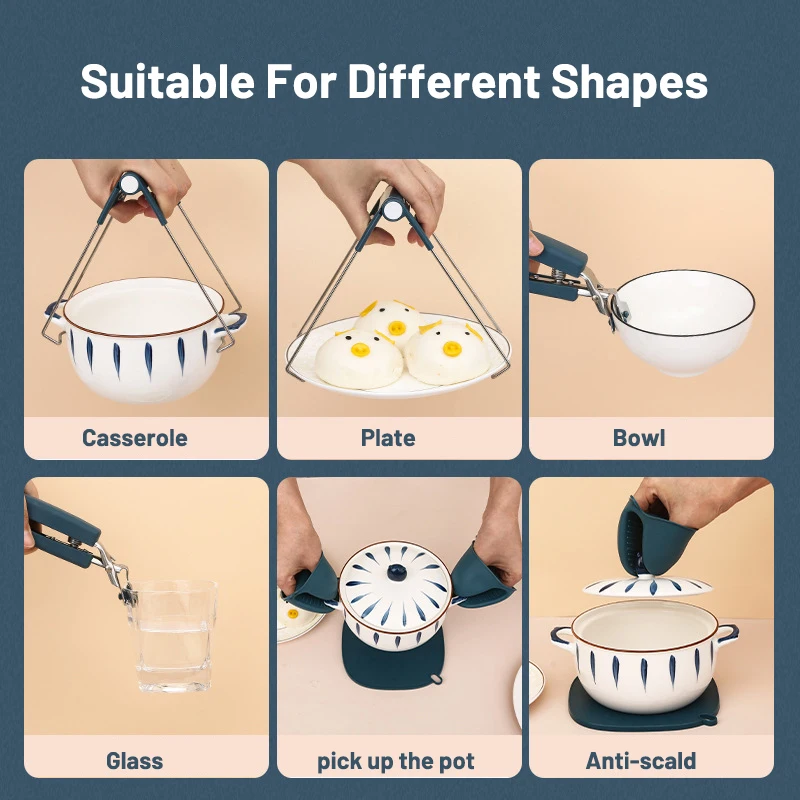 Suitable For Different Shapes

Casserole

Plate

Bowl

Glass

pick up the pot

Anti-scald