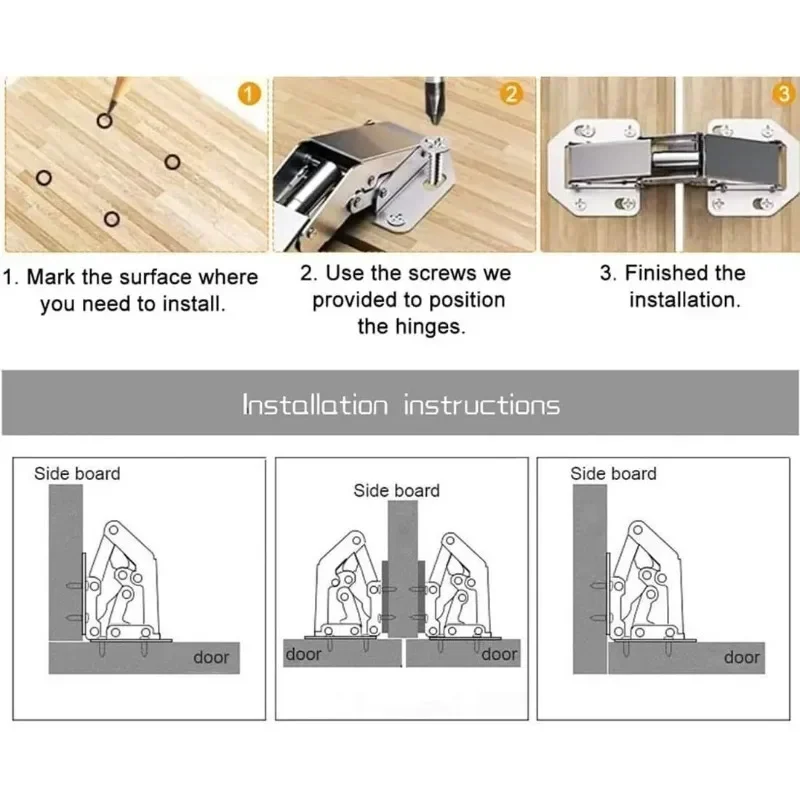 1

2

3

1. Mark the surface where you need to install.

2. Use the screws we provided to position the hinges.

3. Finished the installation.

Installation instructions

Side board

door

Side board

door

door

Side board

door