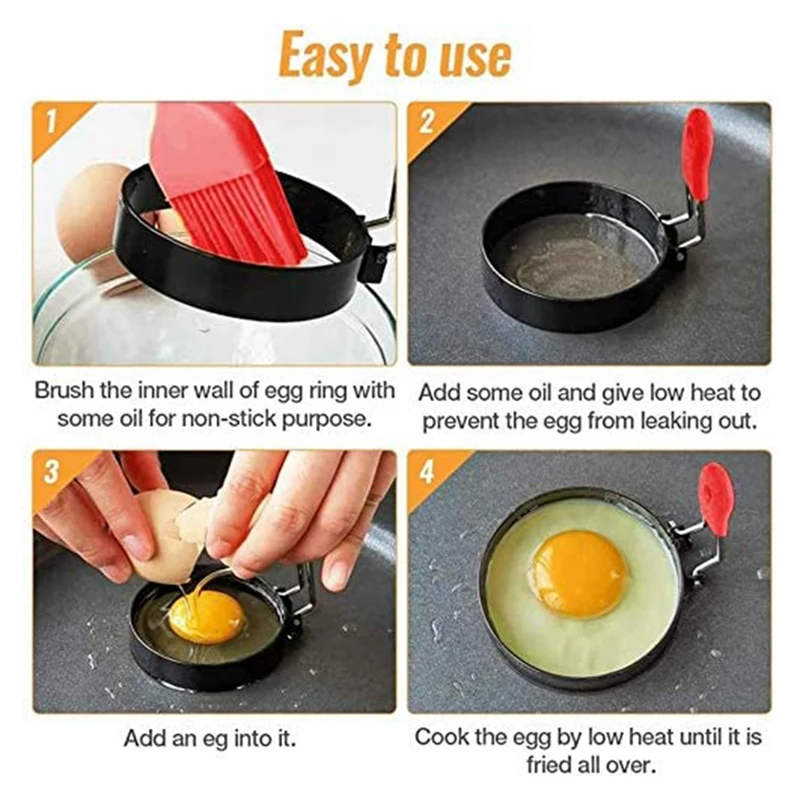 Easy to use

1

Brush the inner wall of egg ring with some oil for non-stick purpose.

2

Add some oil and give low heat to prevent the egg from leaking out.

3

Add an eg into it.

4

Cook the egg by low heat until it is fried all over.