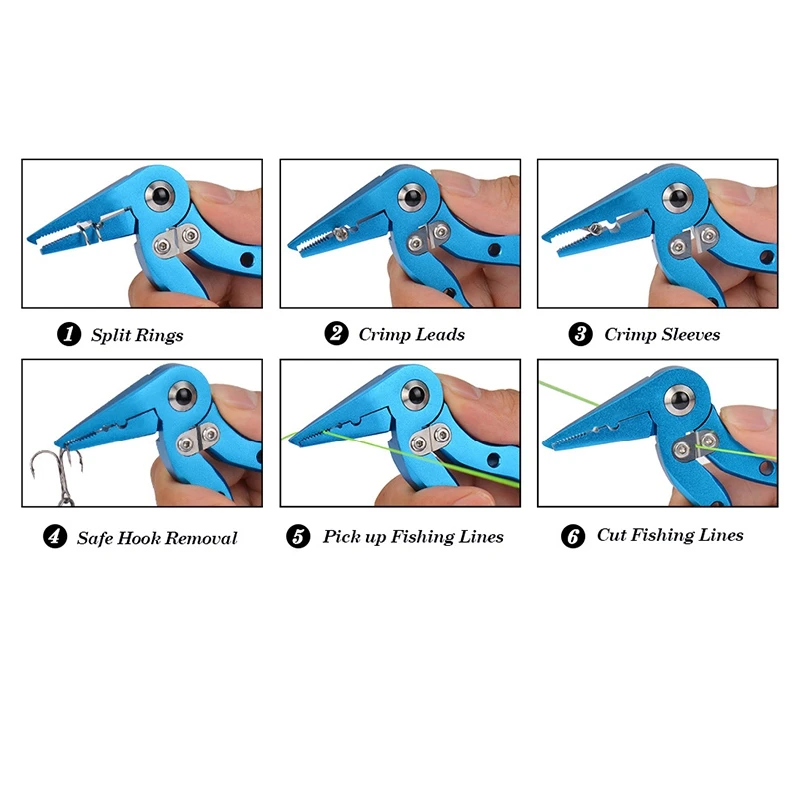 1 Split Rings

2 Crimp Leads

3 Crimp Sleeves

4 Safe Hook Removal

5 Pick up Fishing Lines

6 Cut Fishing Lines