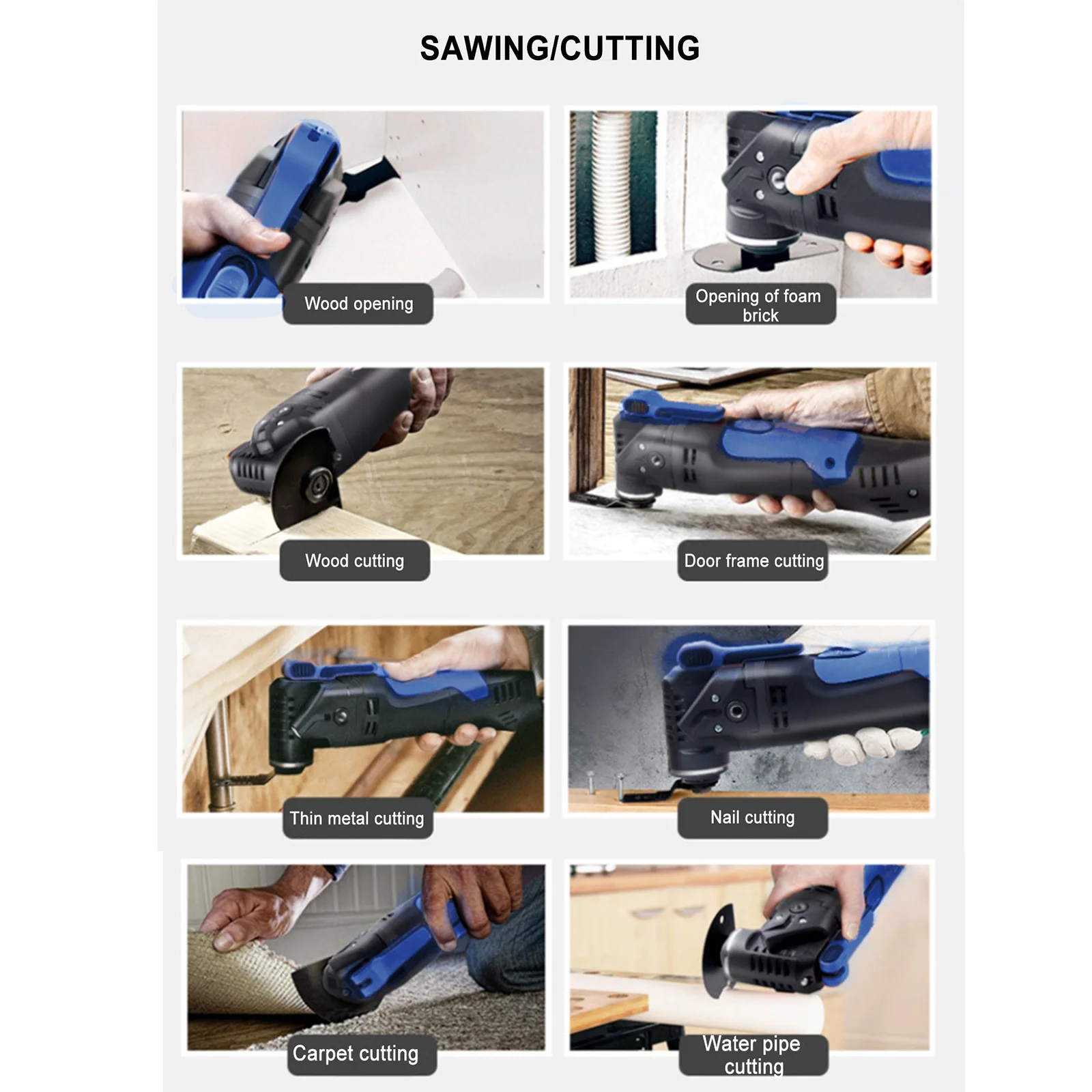 SAWING/CUTTING

Wood opening

Opening of foam brick

Wood cutting

Door frame cutting

Thin metal cutting

Nail cutting

Carpet cutting

Water pipe cutting