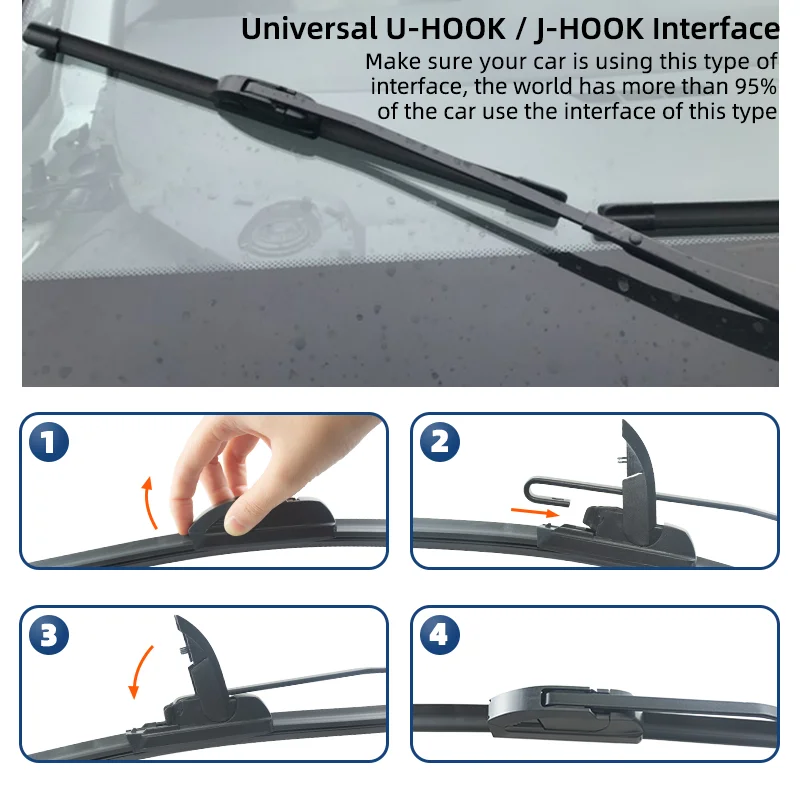 Universal U-HOOK / J-HOOK Interface

Make sure your car is using this type of interface, the world has more than 95% of the car use the interface of this type

1

2

3

4