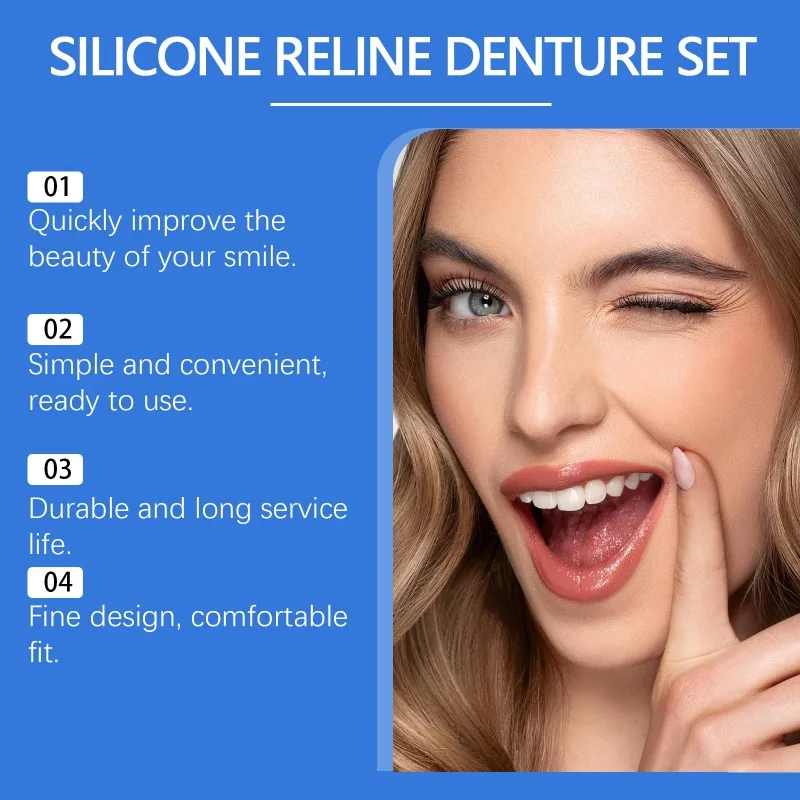 SILICONE RELINE DENTURE SET

01
Quickly improve the beauty of your smile.

02
Simple and convenient, ready to use.

03
Durable and long service life.

04
Fine design, comfortable fit.