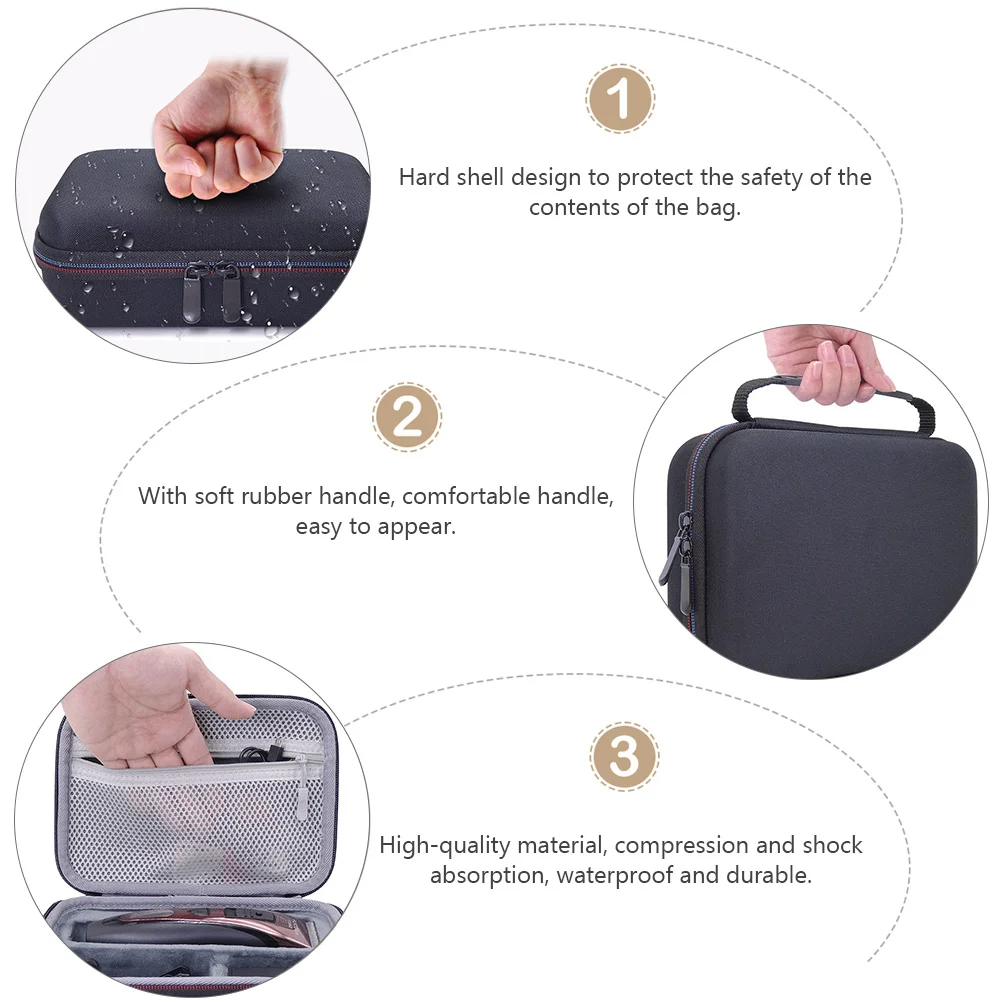 1

Hard shell design to protect the safety of the contents of the bag.

2

With soft rubber handle, comfortable handle, easy to appear.

3

High-quality material, compression and shock absorption, waterproof and durable.