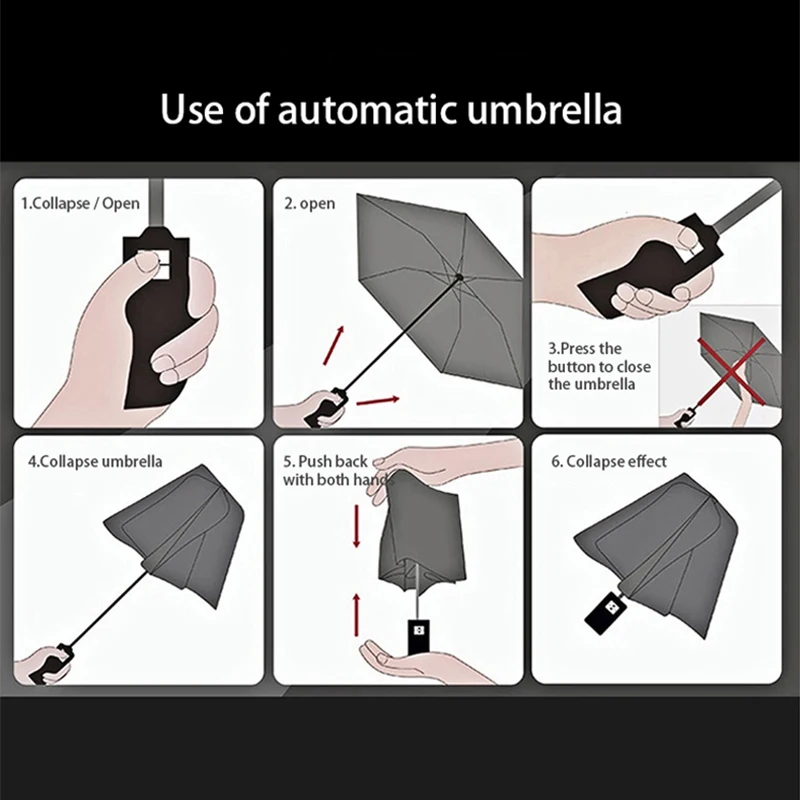 Use of automatic umbrella

1.Collapse / Open

2. open

3.Press the button to close the umbrella

4.Collapse umbrella

5. Push back with both hands

6. Collapse effect