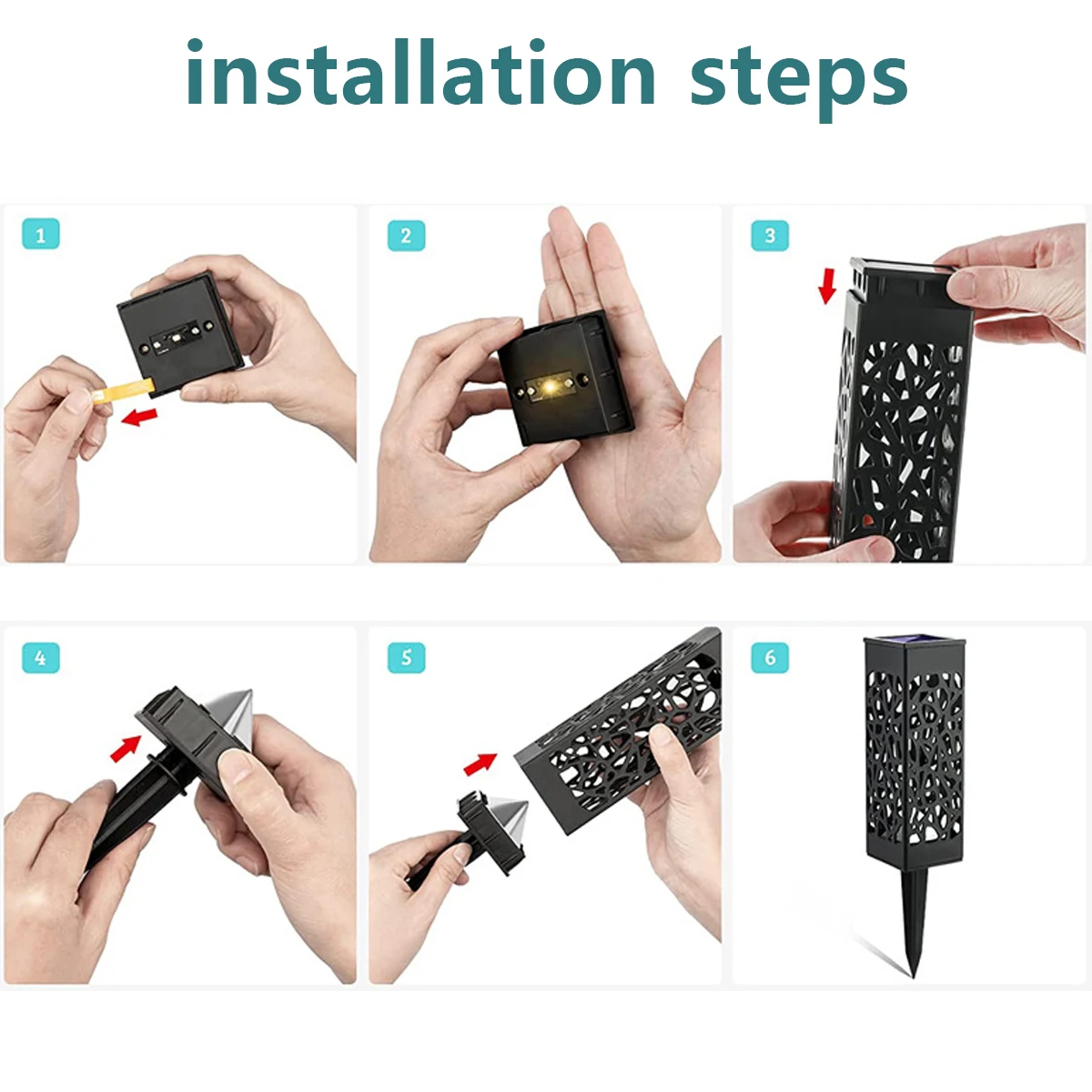 installation steps

1

2

3

4

5

6