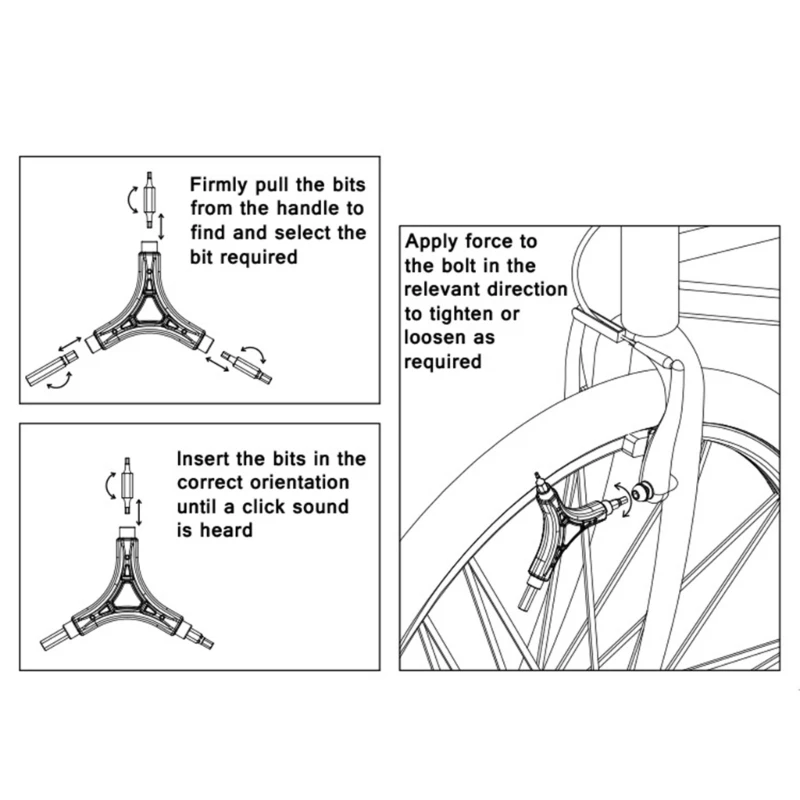 Firmly pull the bits from the handle to find and select the bit required

Insert the bits in the correct orientation until a click sound is heard

Apply force to the bolt in the relevant direction to tighten or loosen as required