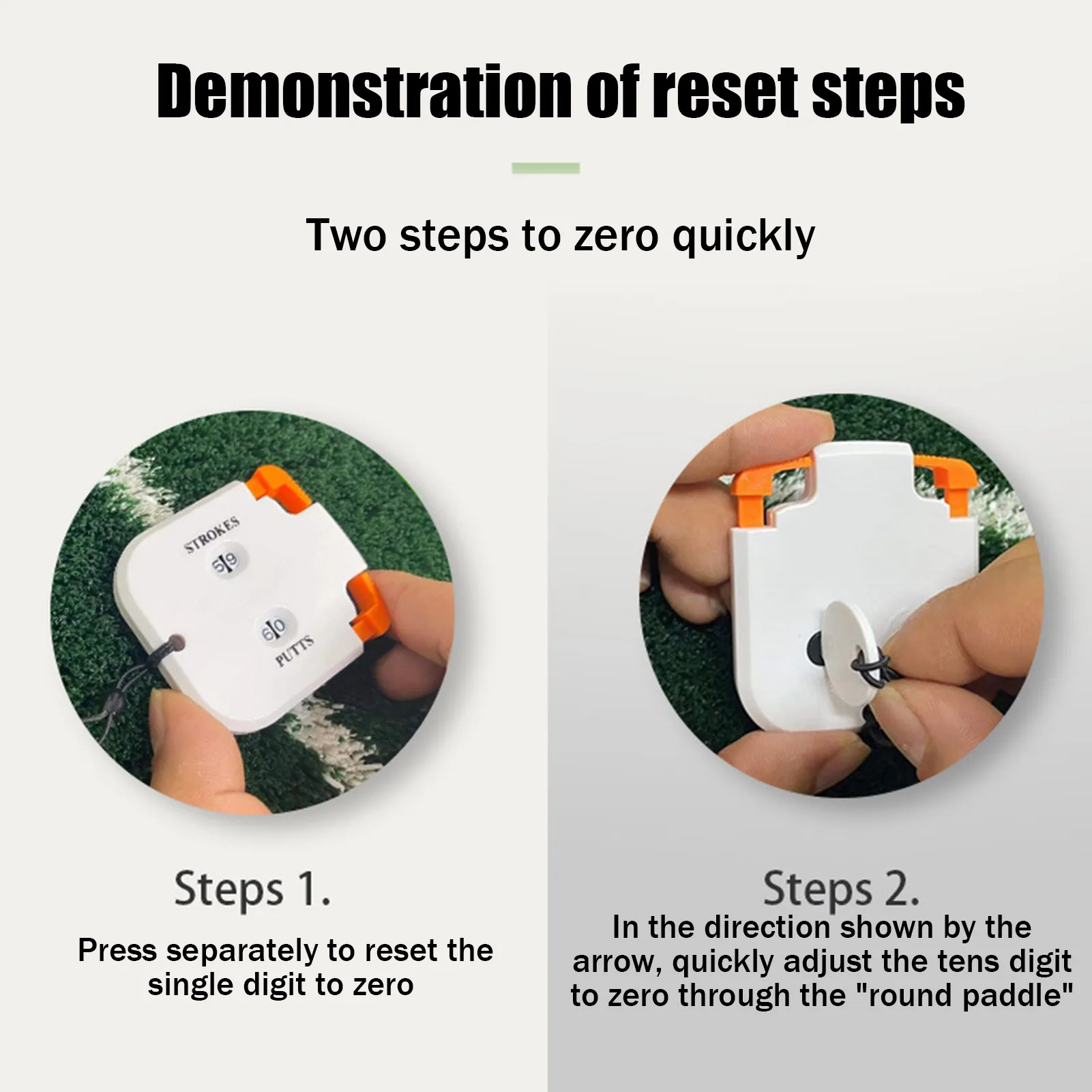 Demonstration of reset steps

Two steps to zero quickly

STROKES
5|9
6|0
PUTTS

Steps 1.

Press separately to reset the single digit to zero

Steps 2.

In the direction shown by the arrow, quickly adjust the tens digit to zero through the "round paddle"