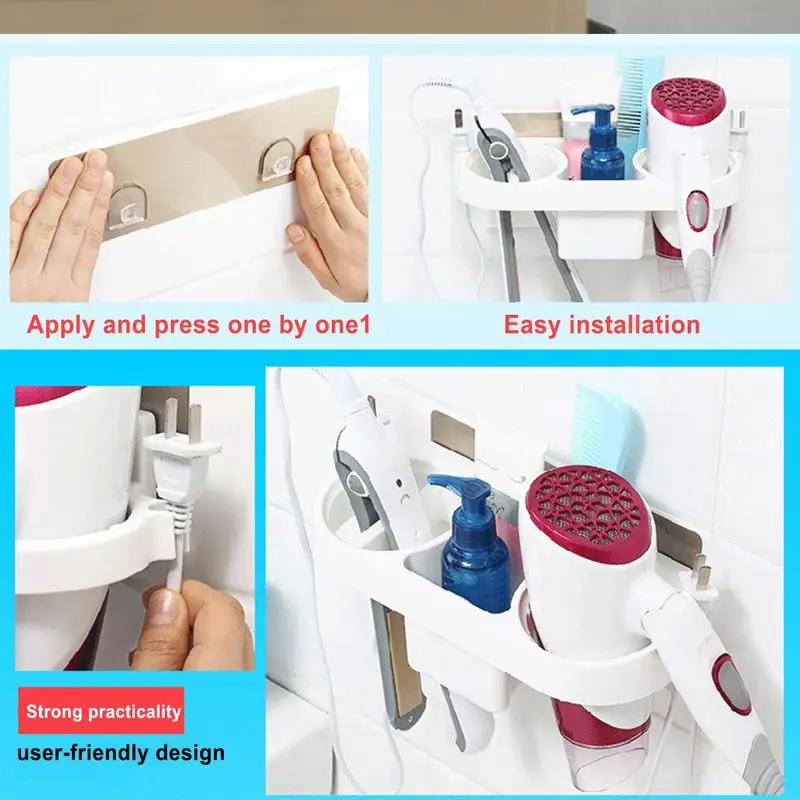 Apply and press one by one1

Easy installation

Strong practicality

user-friendly design