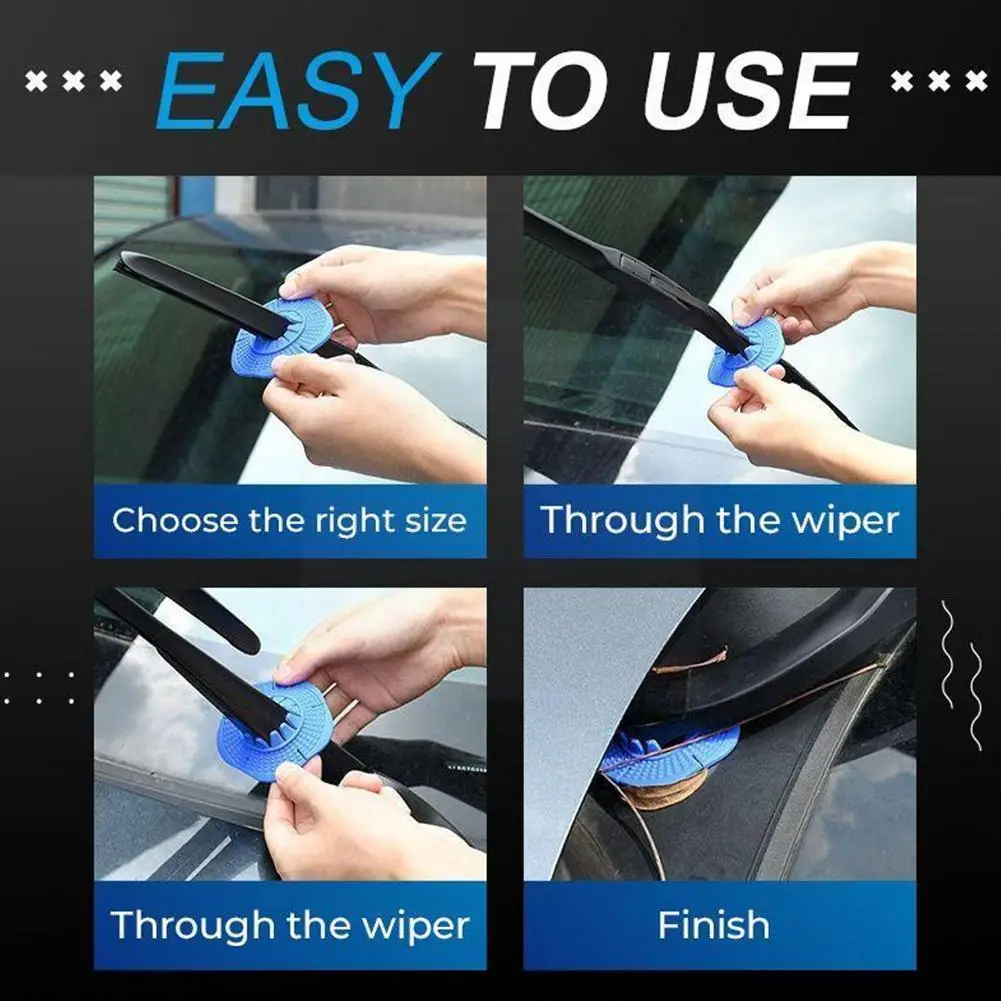 EASY TO USE

Choose the right size

Through the wiper

Through the wiper

Finish