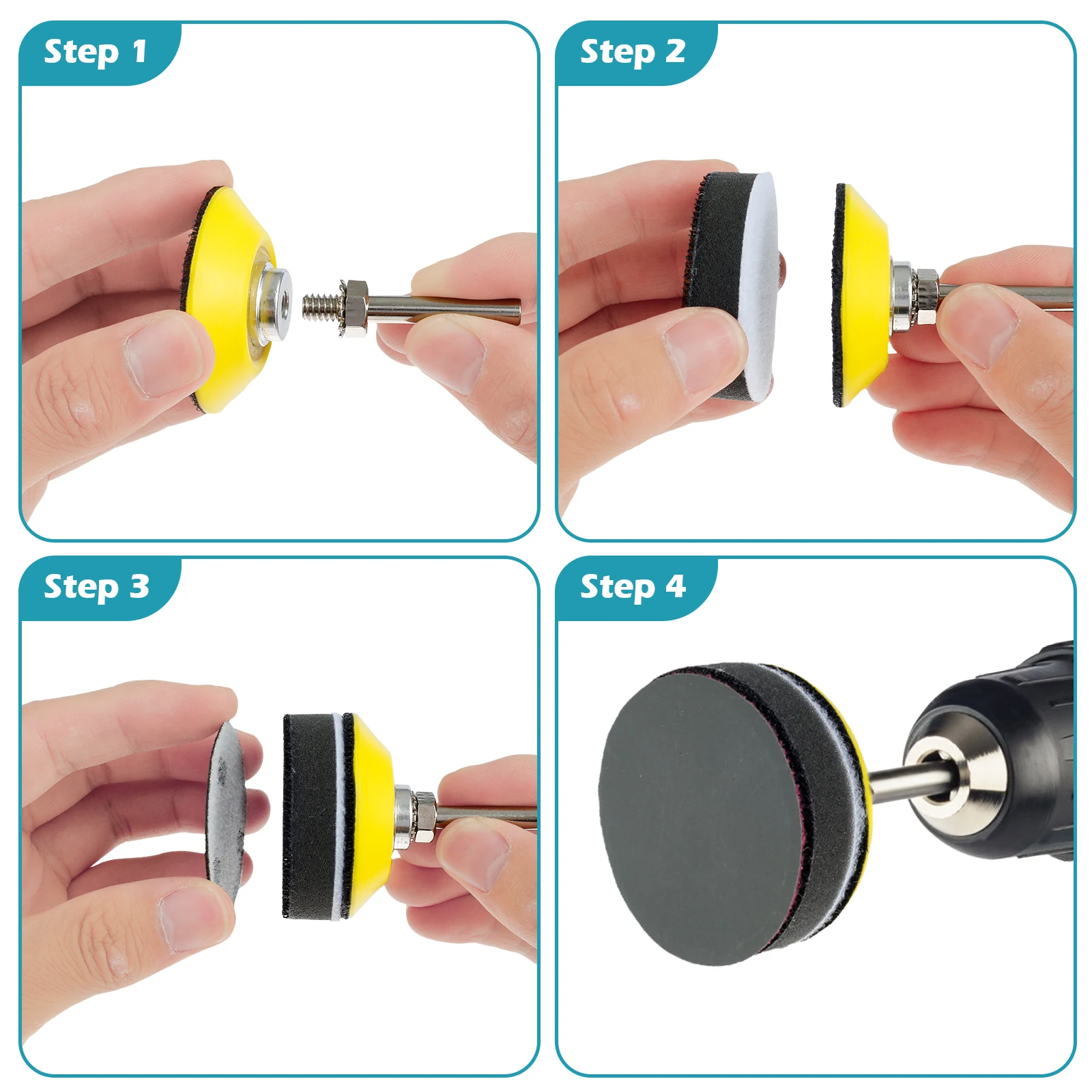 Step 1

Step 2

Step 3

Step 4