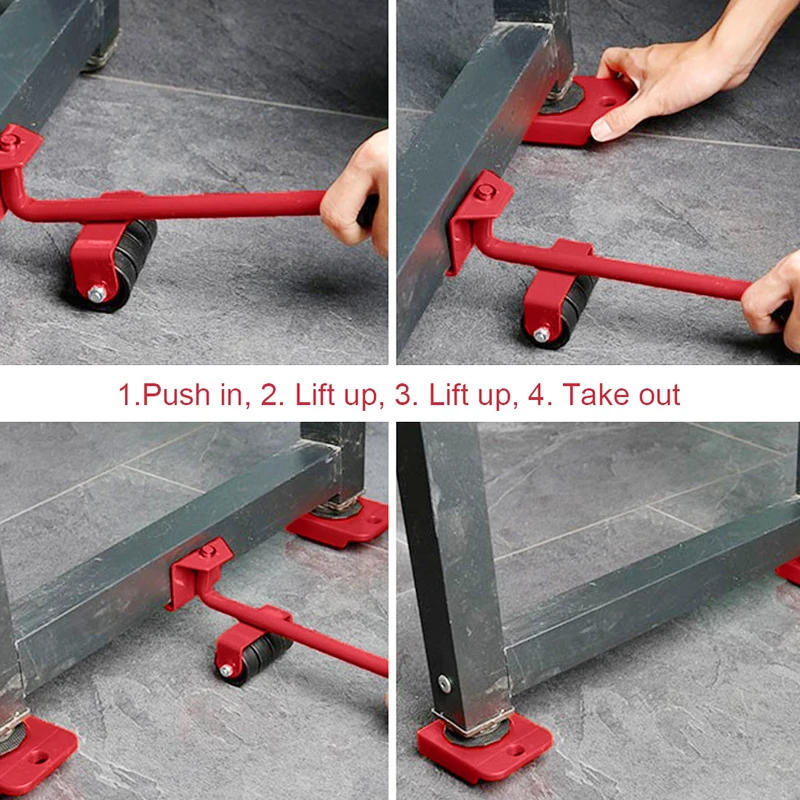 1.Push in, 2. Lift up, 3. Lift up, 4. Take out